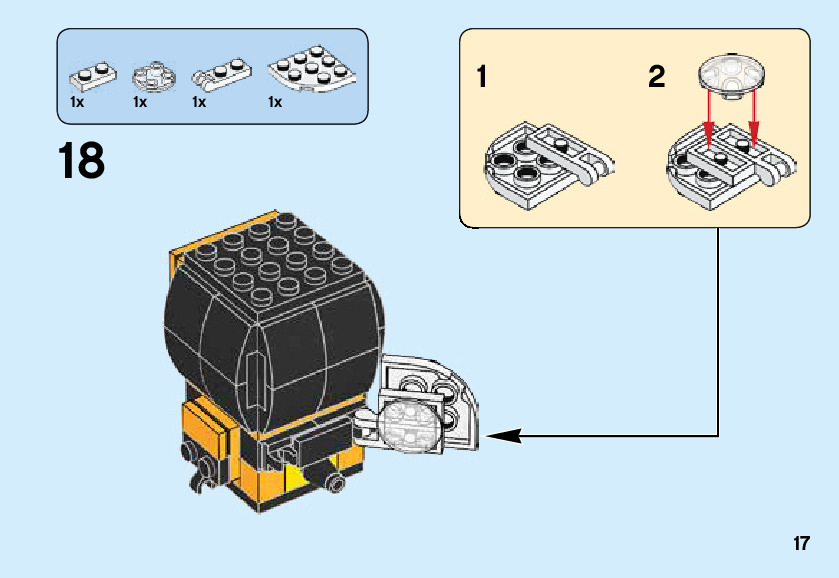 1x 1x 1x 1x

18

1

2

17