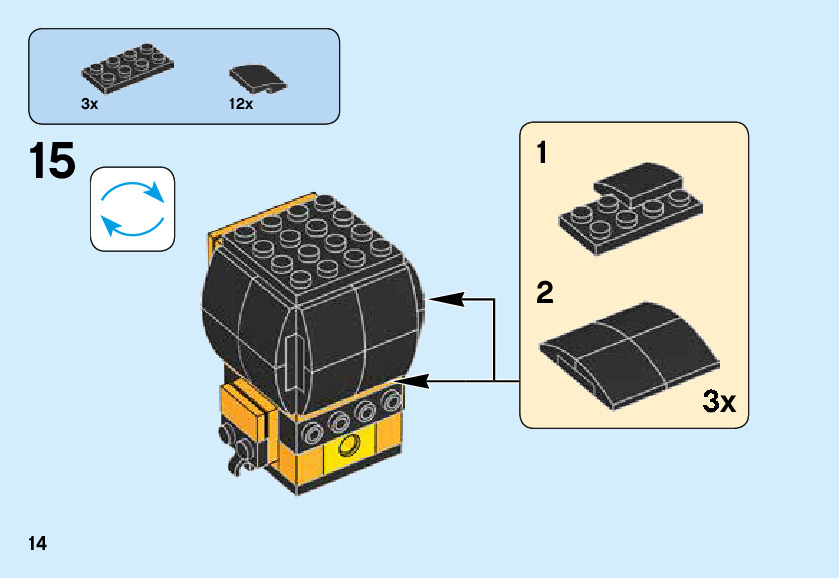 3x

12x

15

1

2

3x

14