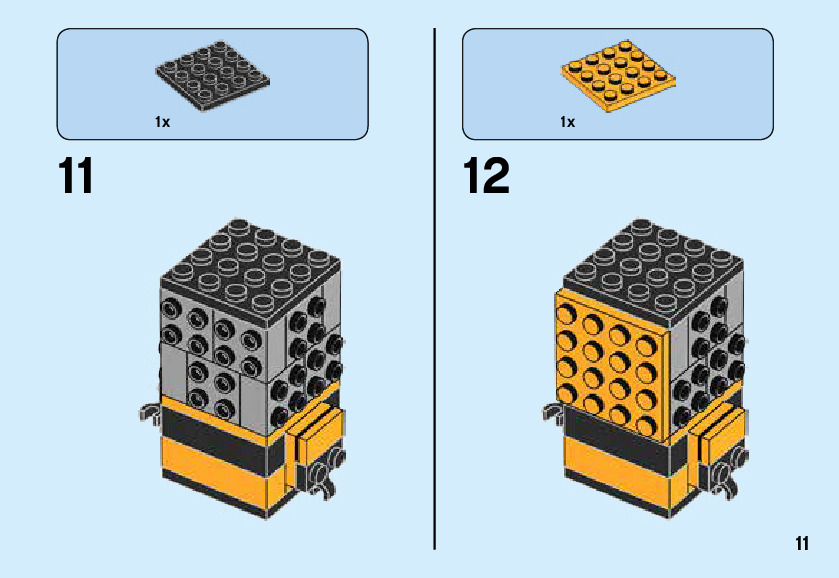 1x

11

1x

12

11