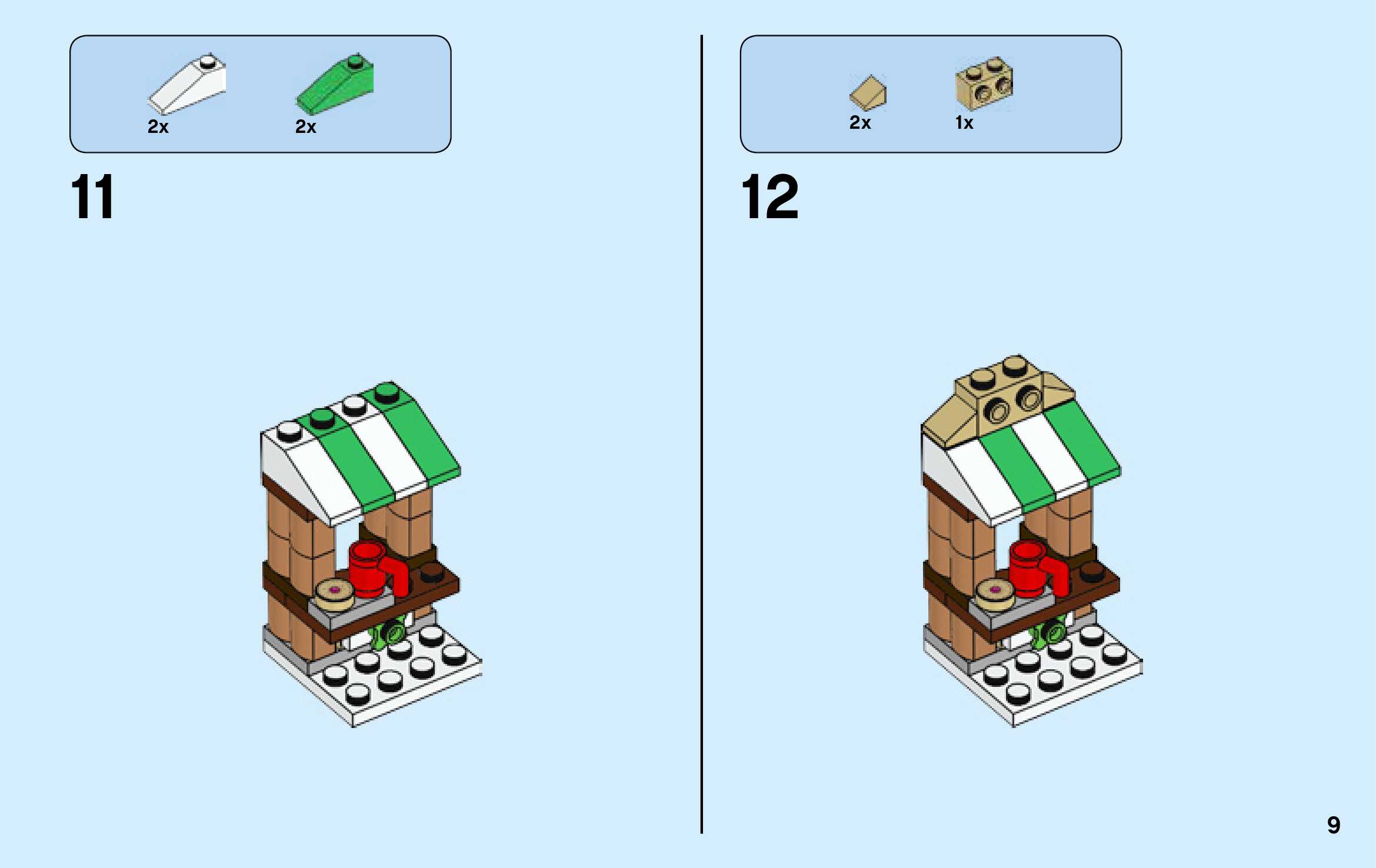 2x 2x

11

2x 1x

12

9