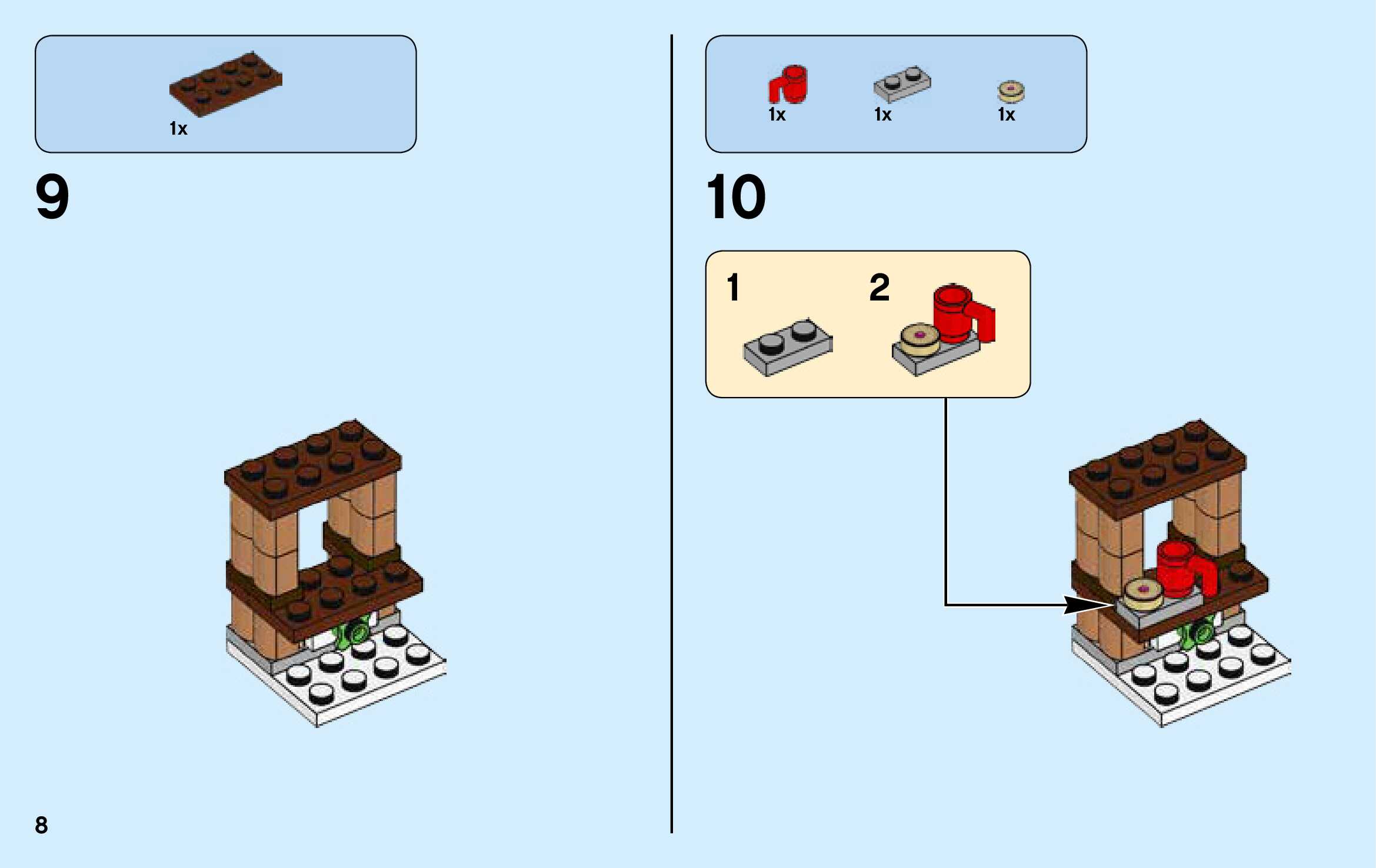 1x

9

8

1x 1x 1x

10

1

2