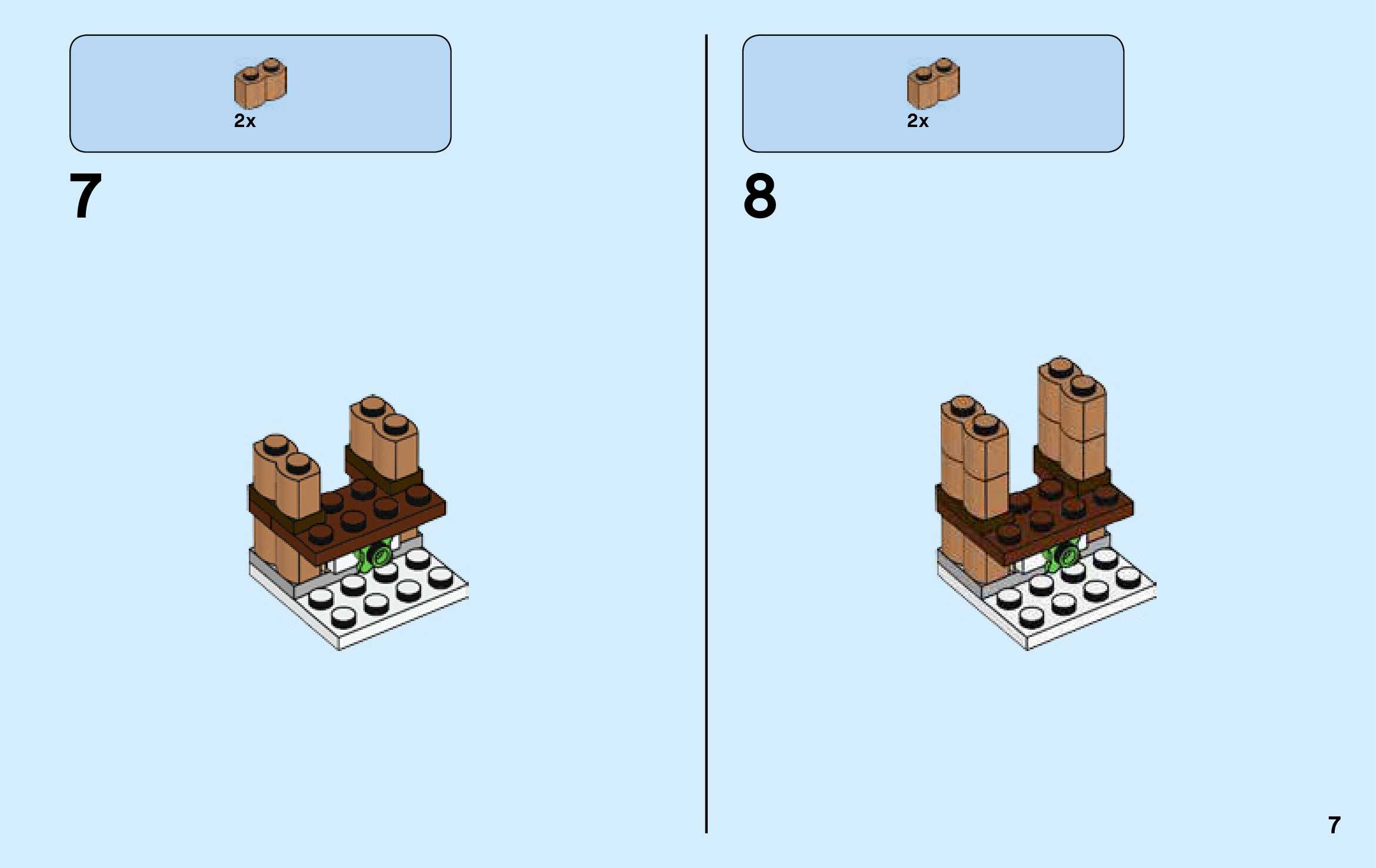 2x

7

2x

8

7