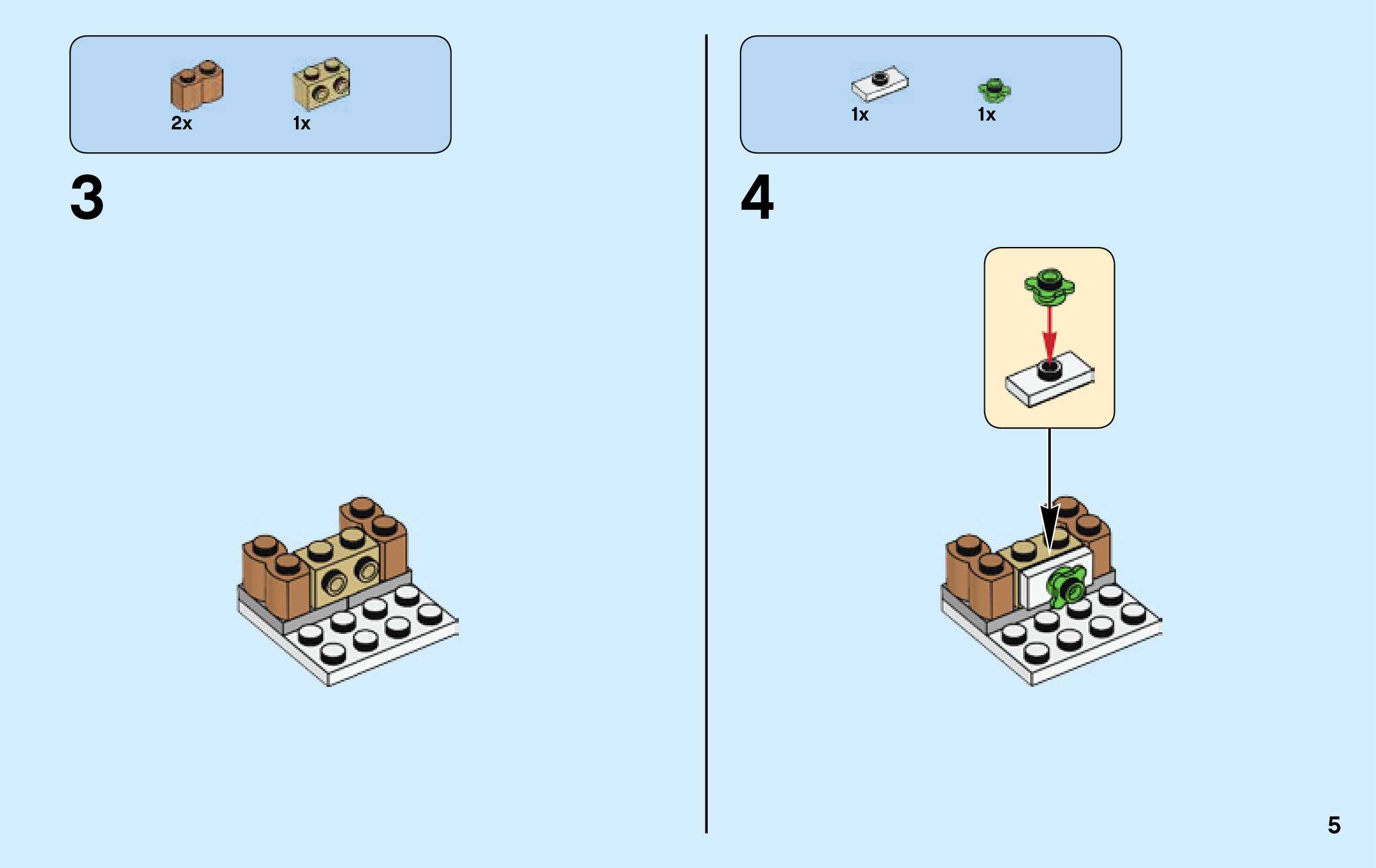 2x
1x

3

1x
1x

4

5