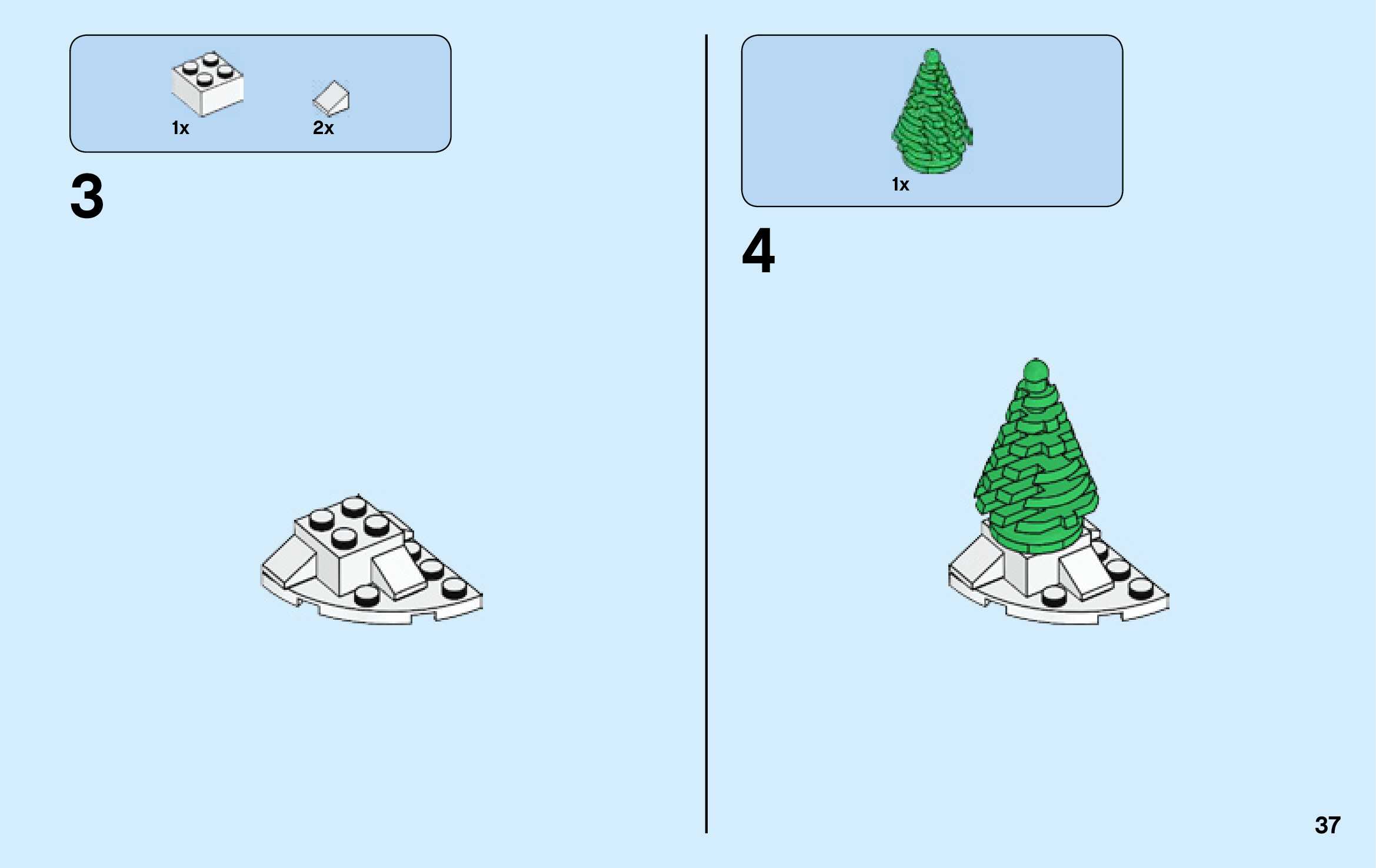 1x
2x

3

1x

4

37