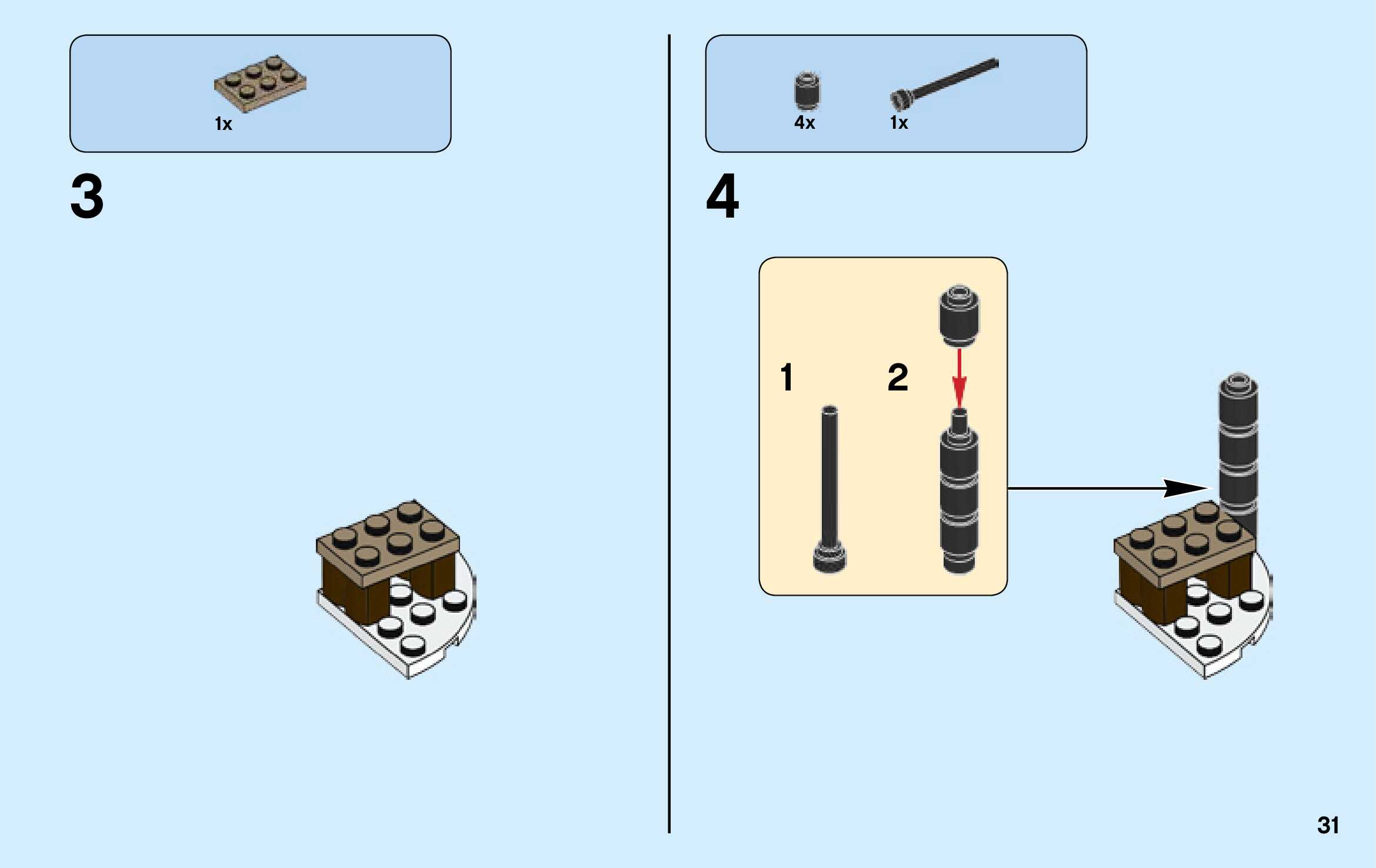 1x

3

4x 1x

4

1 2

31