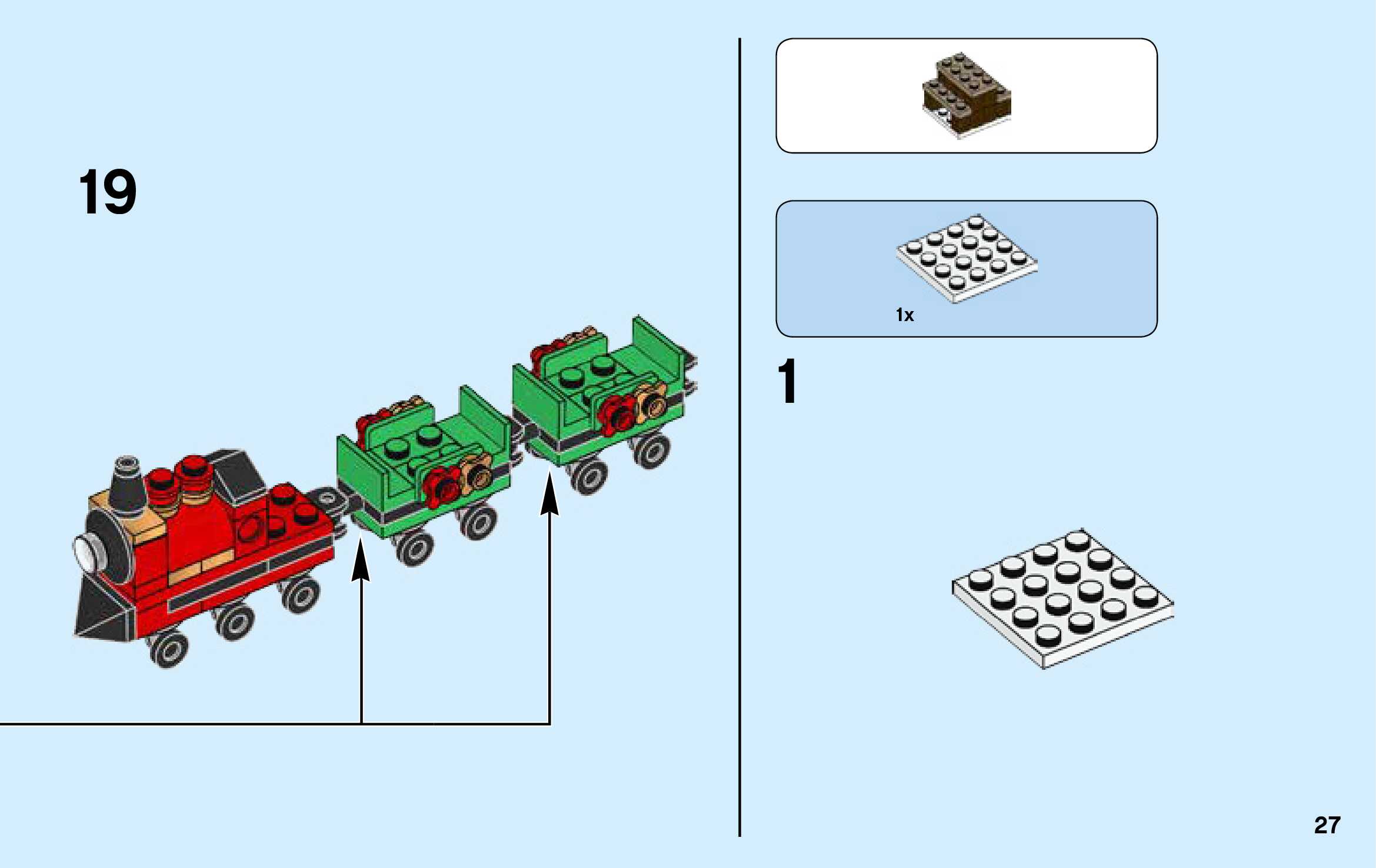 19

1x

1

27