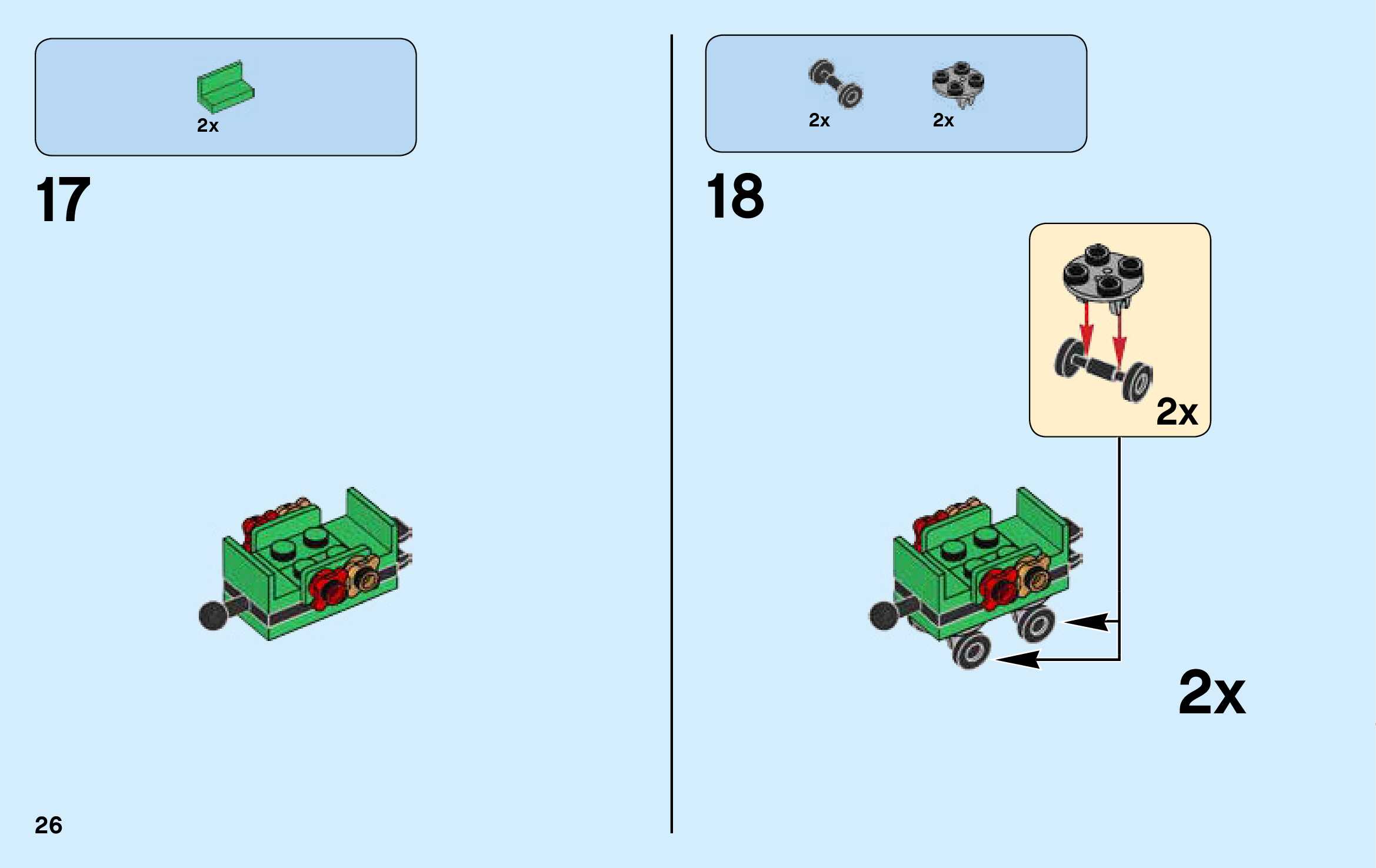 2x

17

2x 2x

18

2x

2x

26