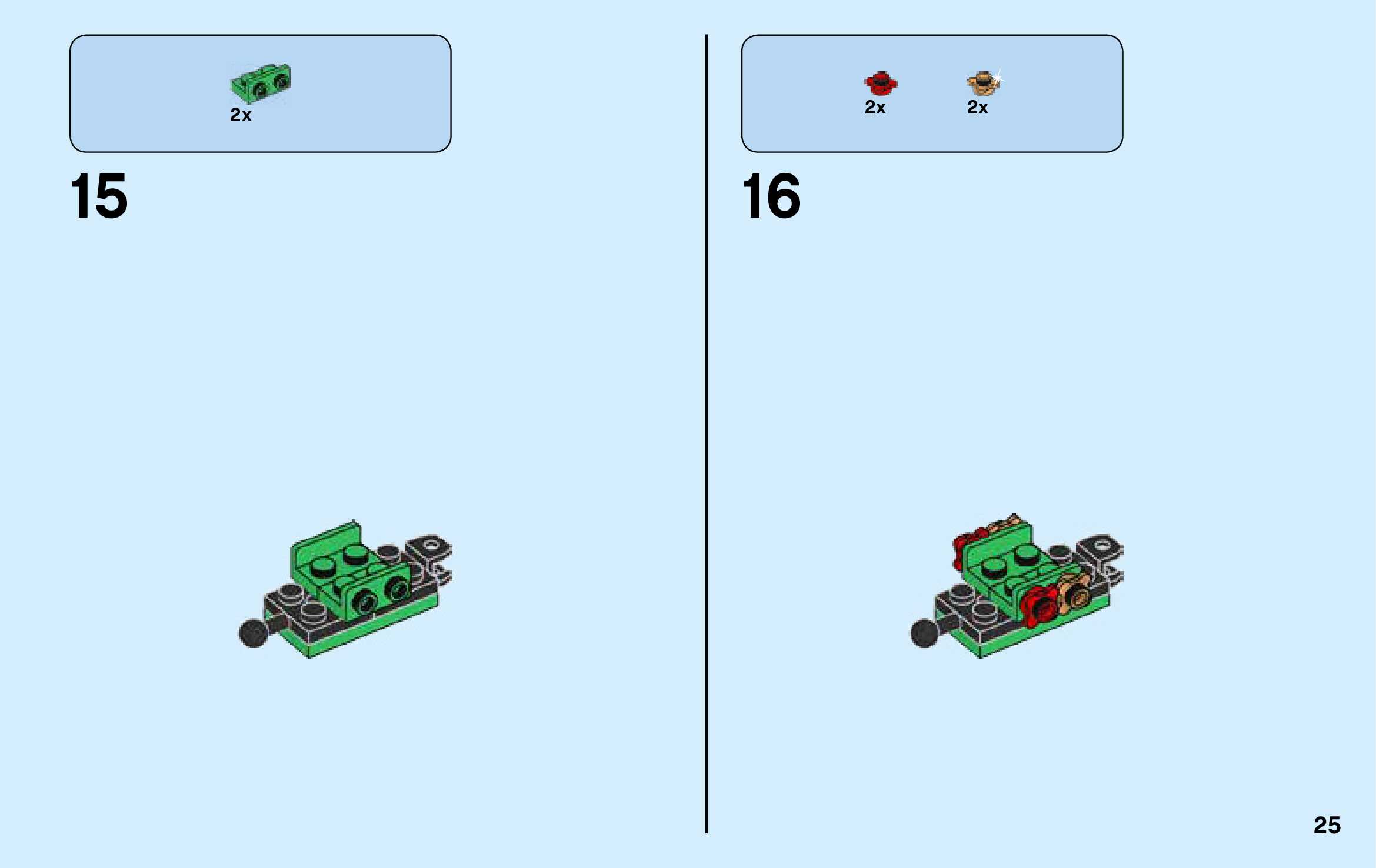 2x

15

2x 2x

16

25