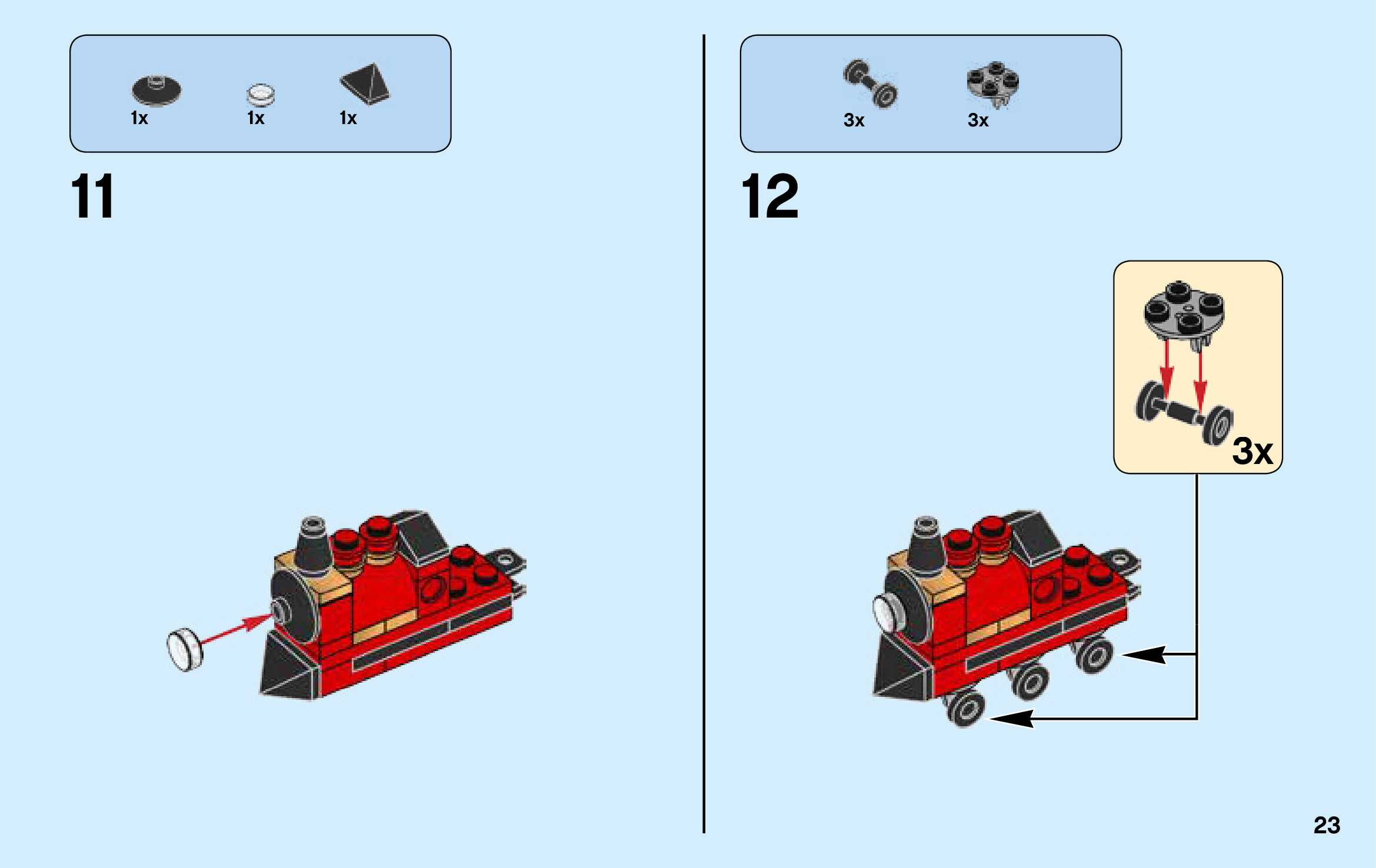 1x 1x 1x

11

3x 3x

12

3x

23