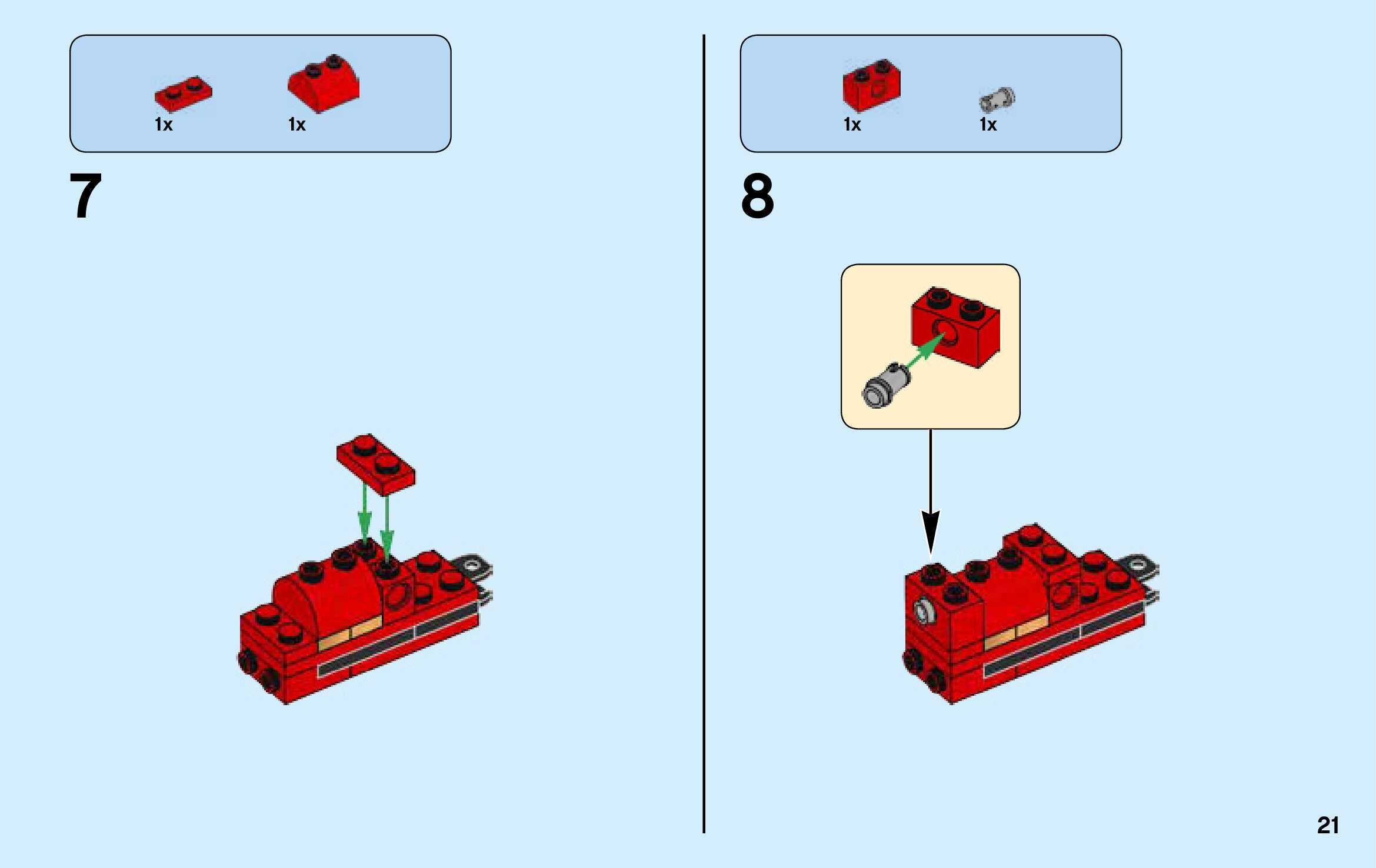 1x 1x

7

1x 1x

8

21