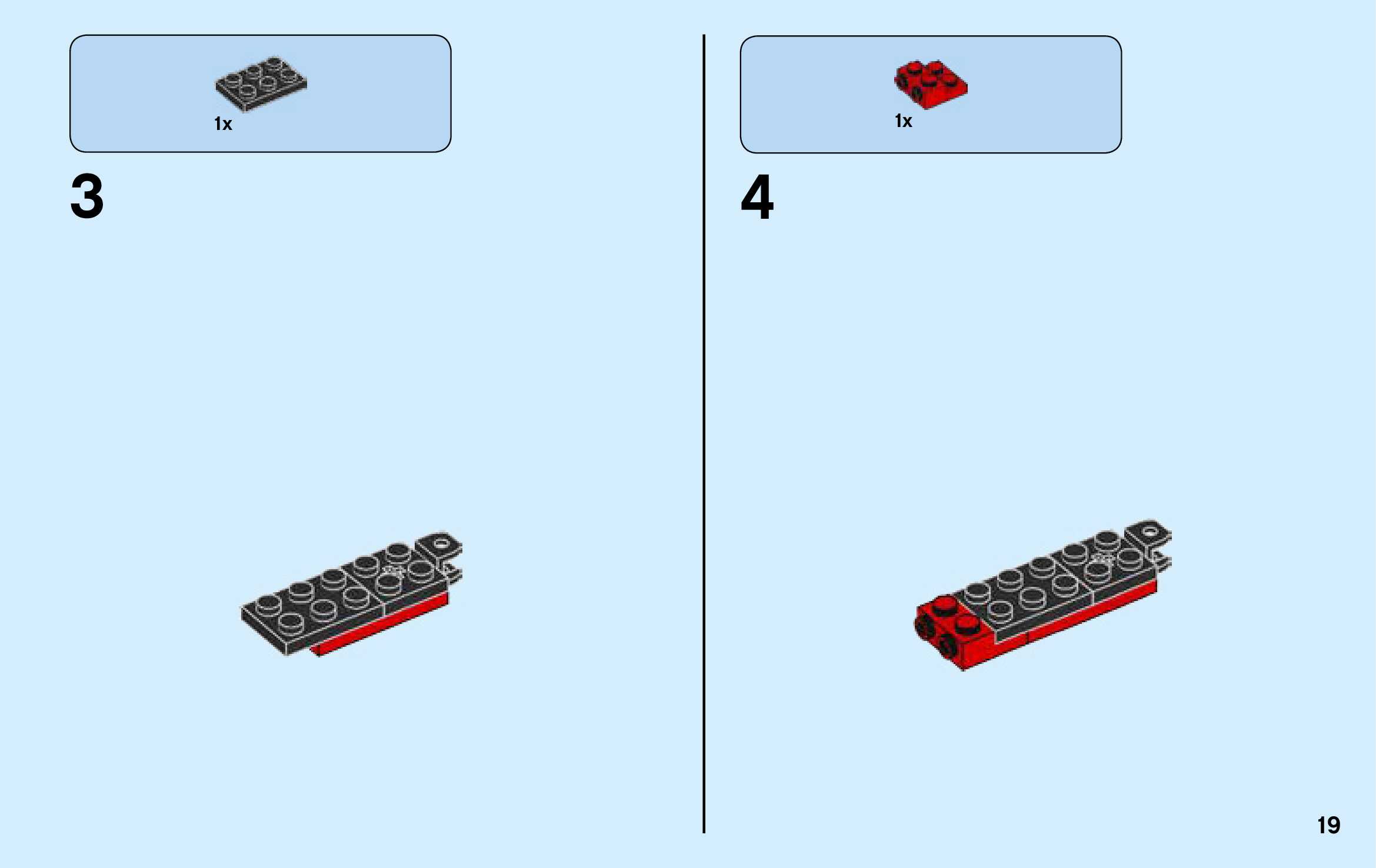 1x

3

1x

4

19