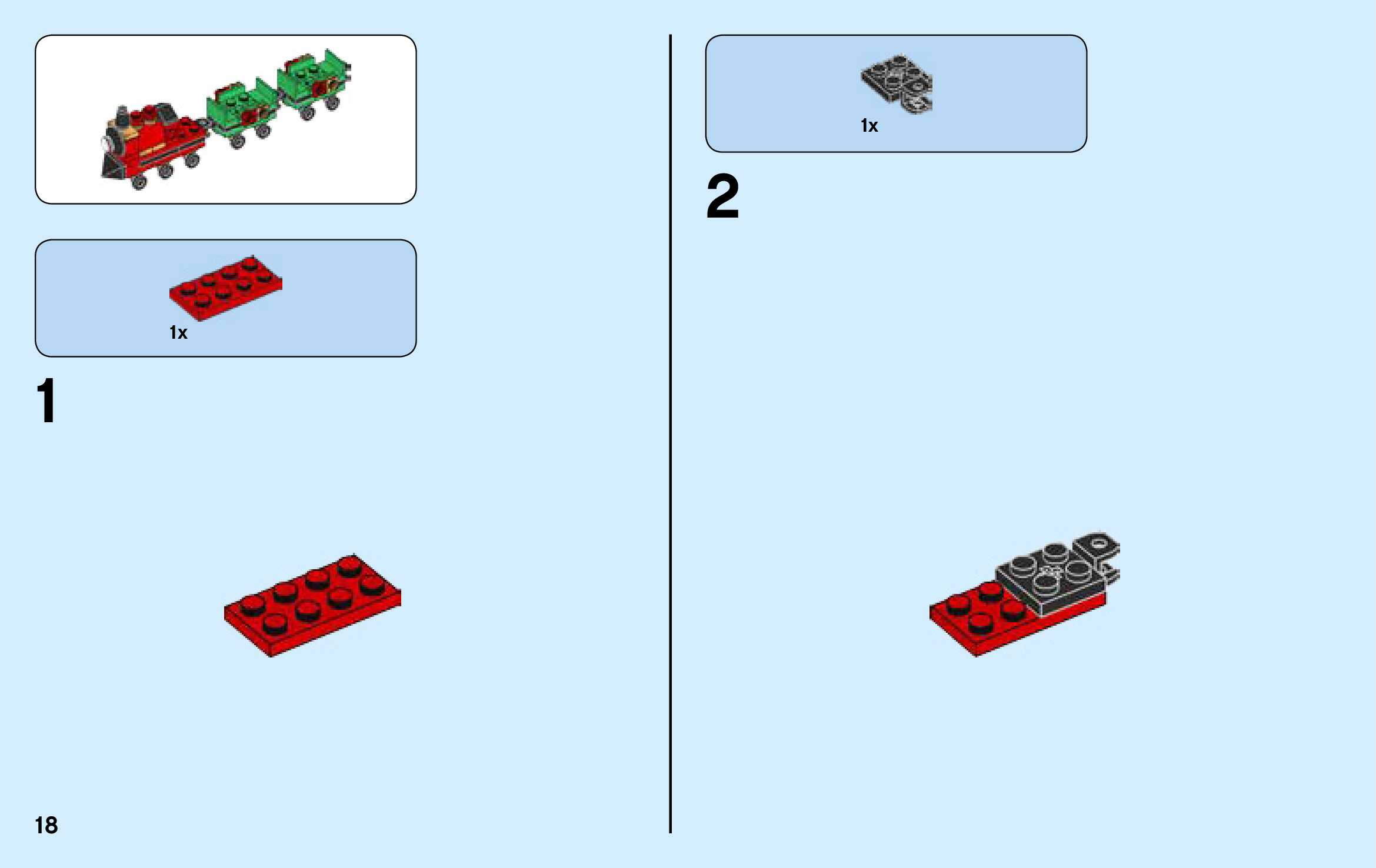 1x

1

18

1x

2