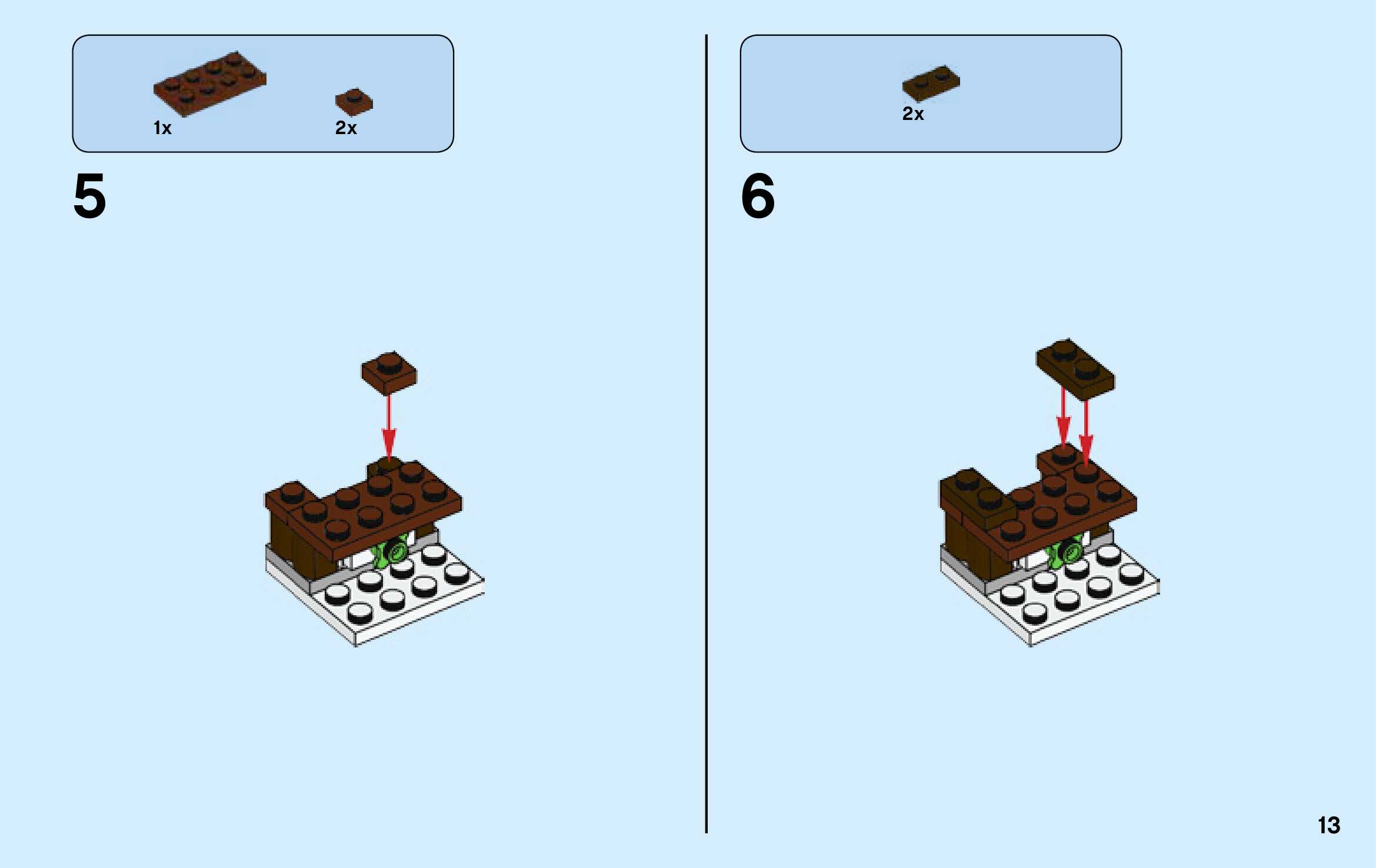 1x

2x

5

2x

6

13