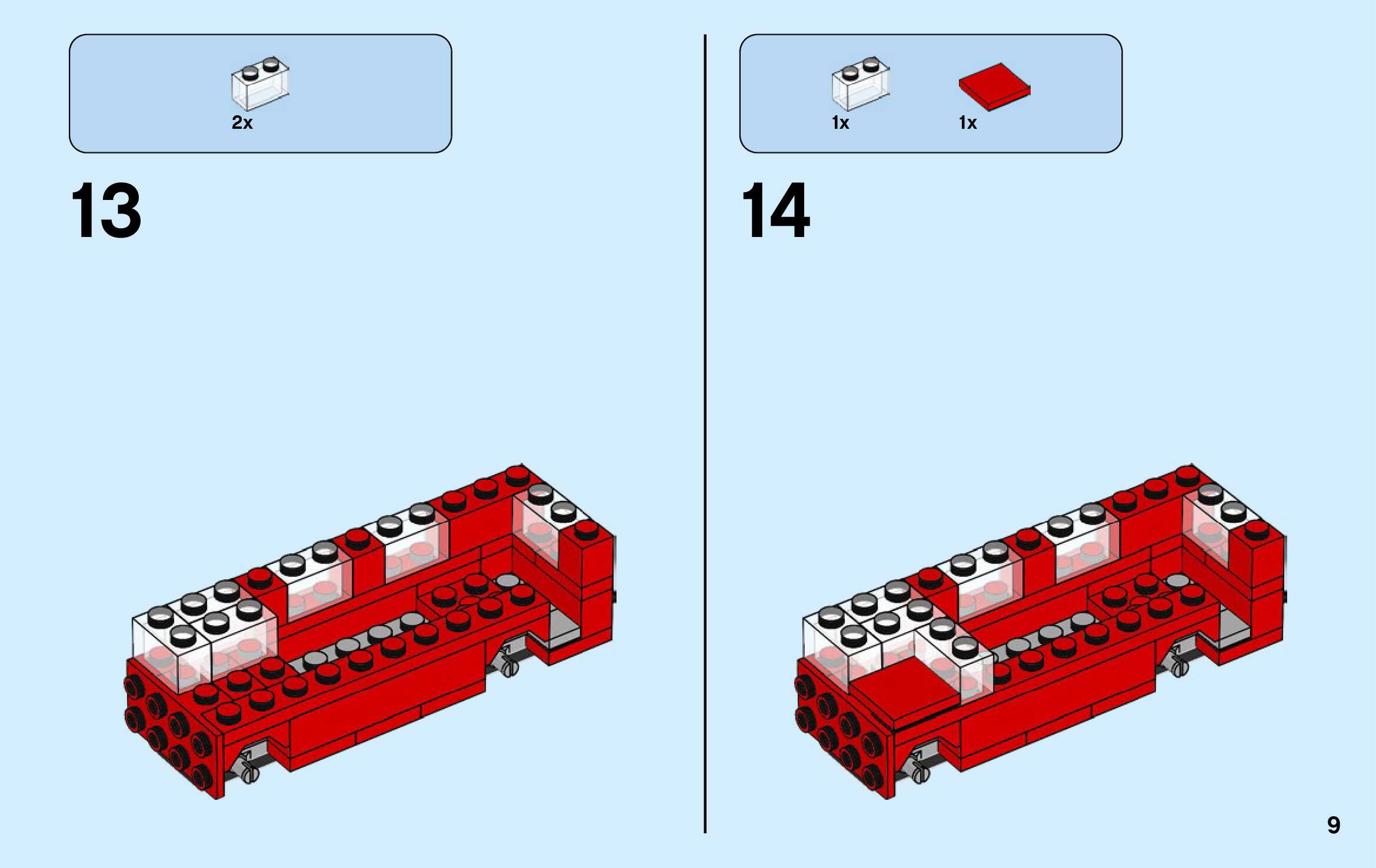 2x

13

1x 1x

14

9