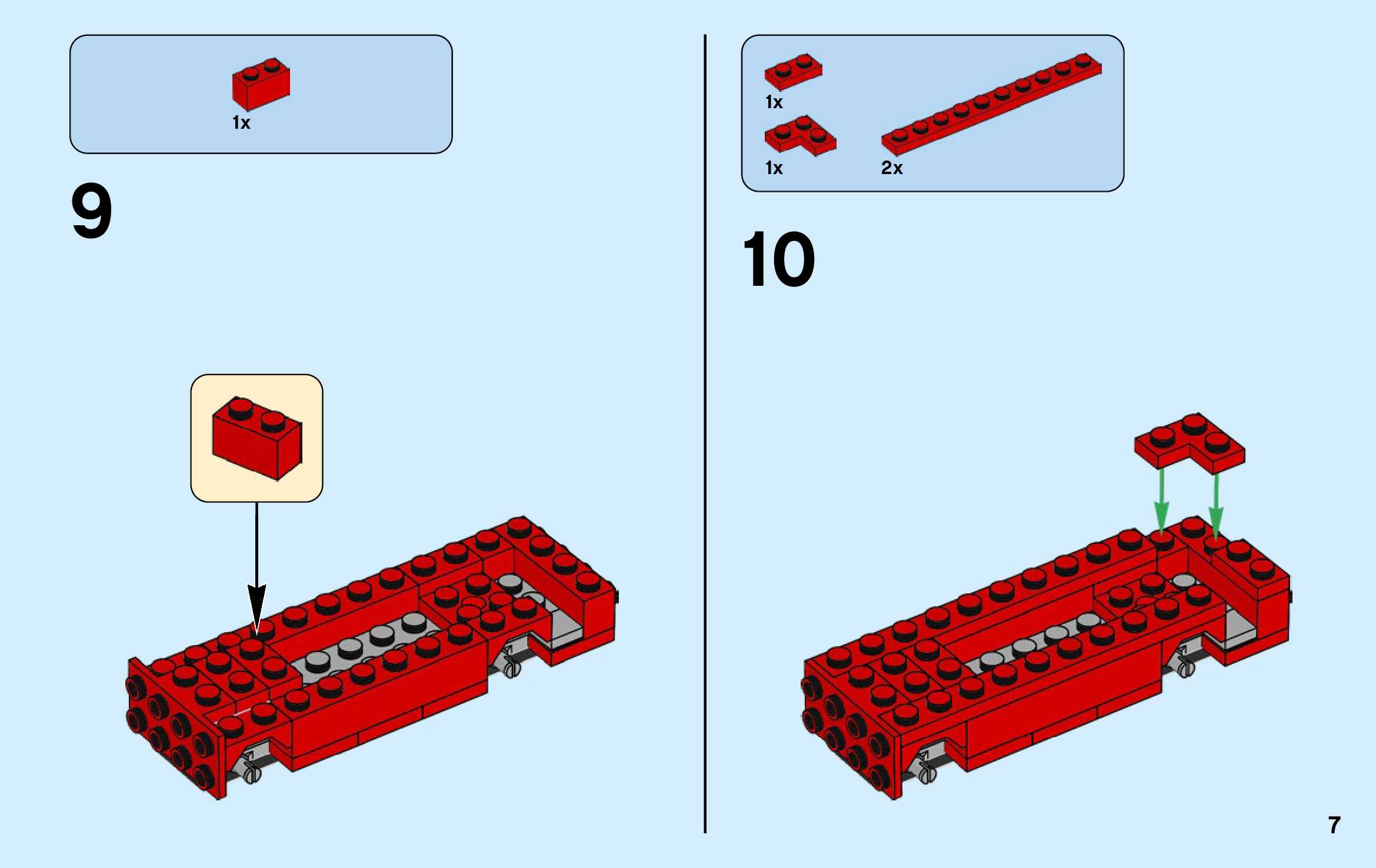 1x

9

1x

1x

2x

10

7