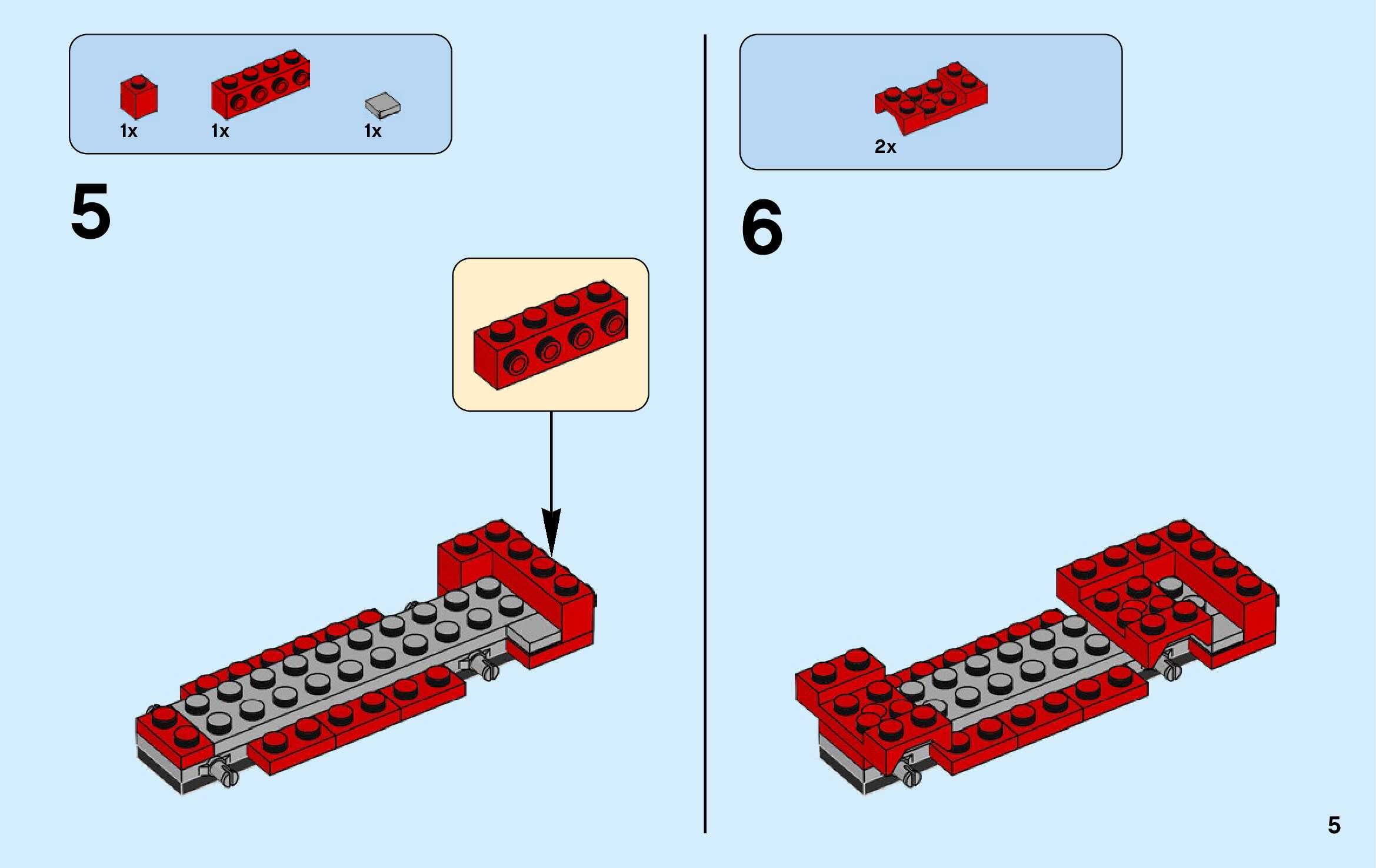 1x 1x 1x

5

2x

6

5