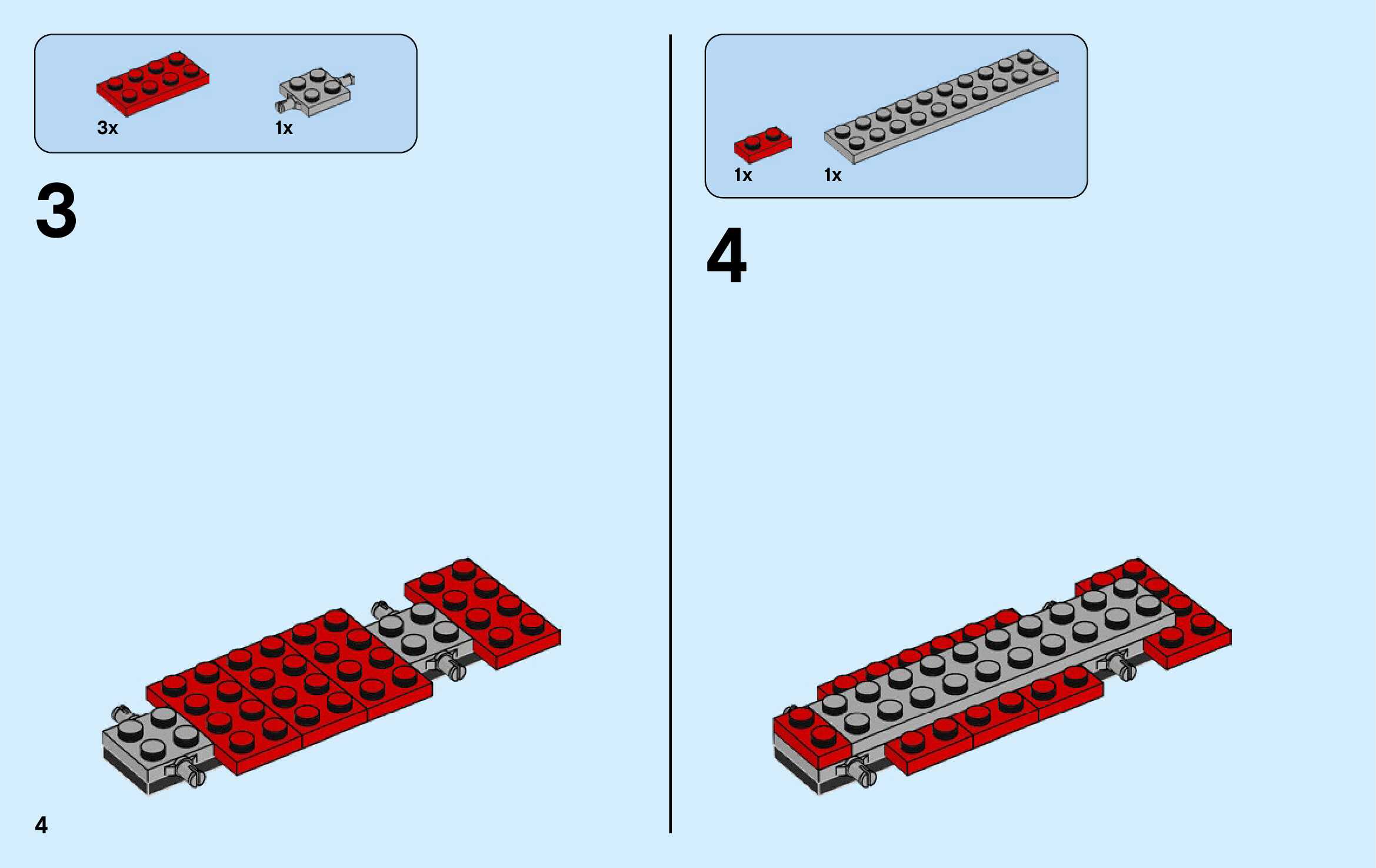 3x
1x

3

4

1x
1x

4