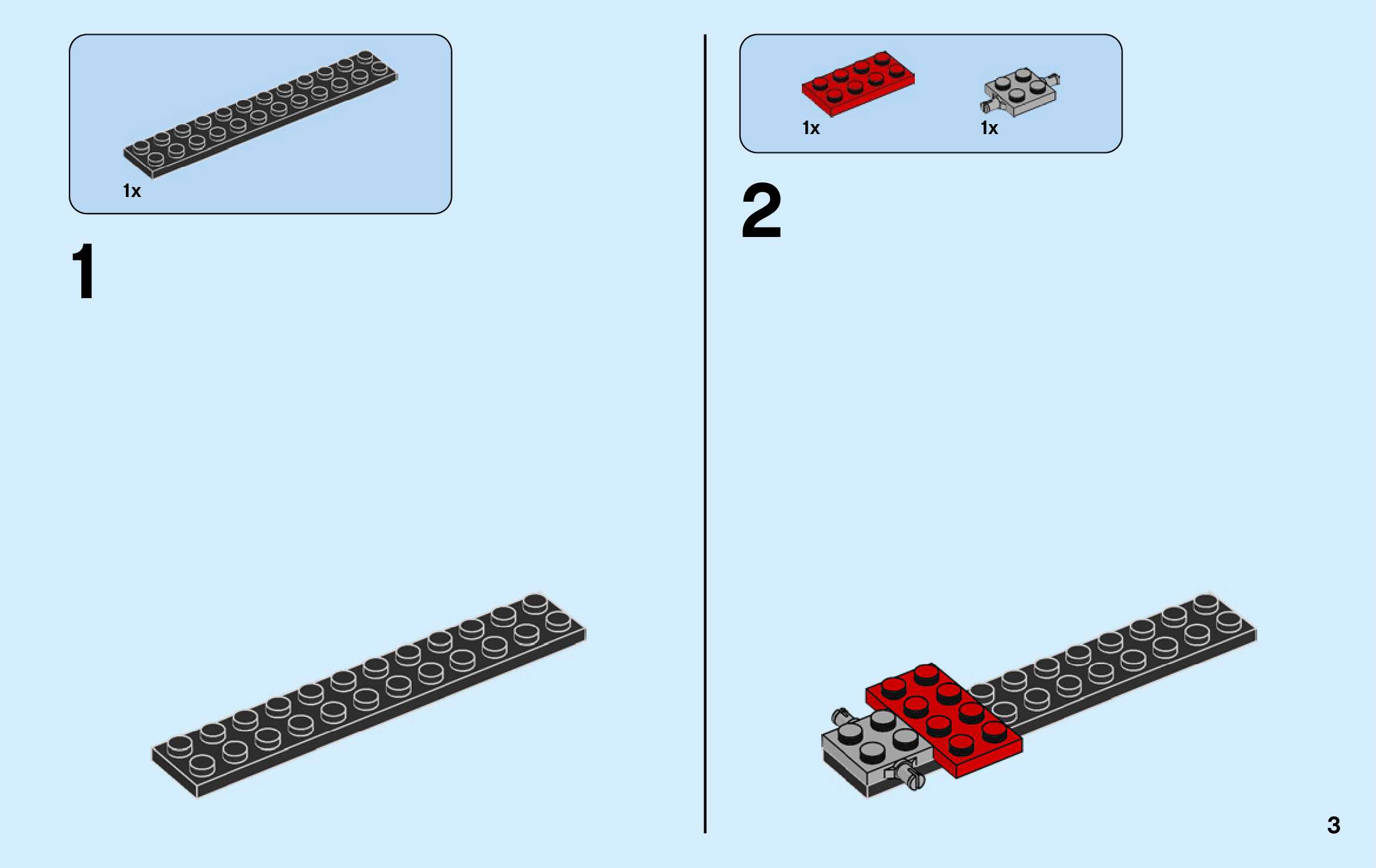 1x

1

1x

1x

2

3