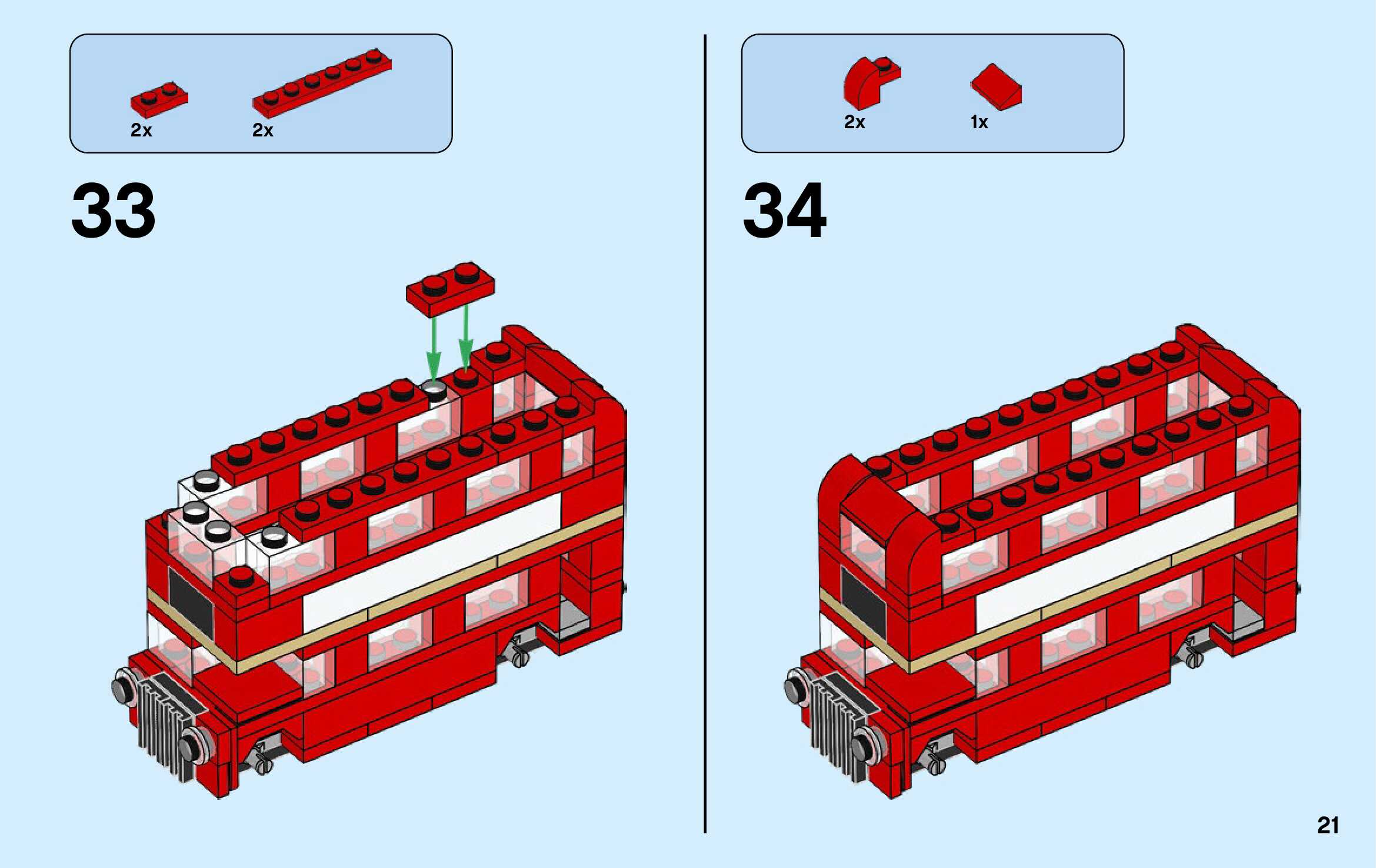 2x 2x

33

2x 1x

34

21