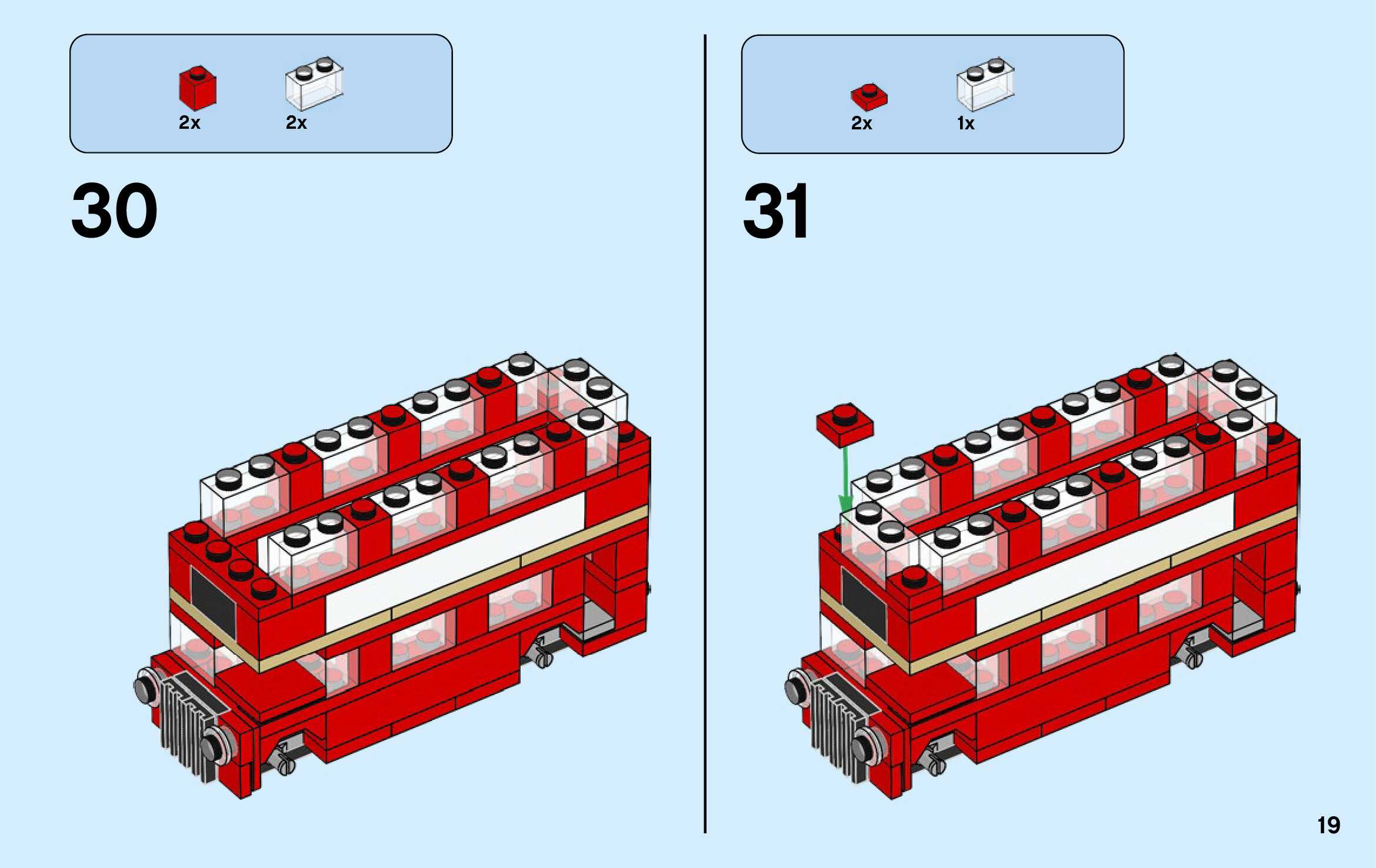 2x 2x

30

2x 1x

31

19