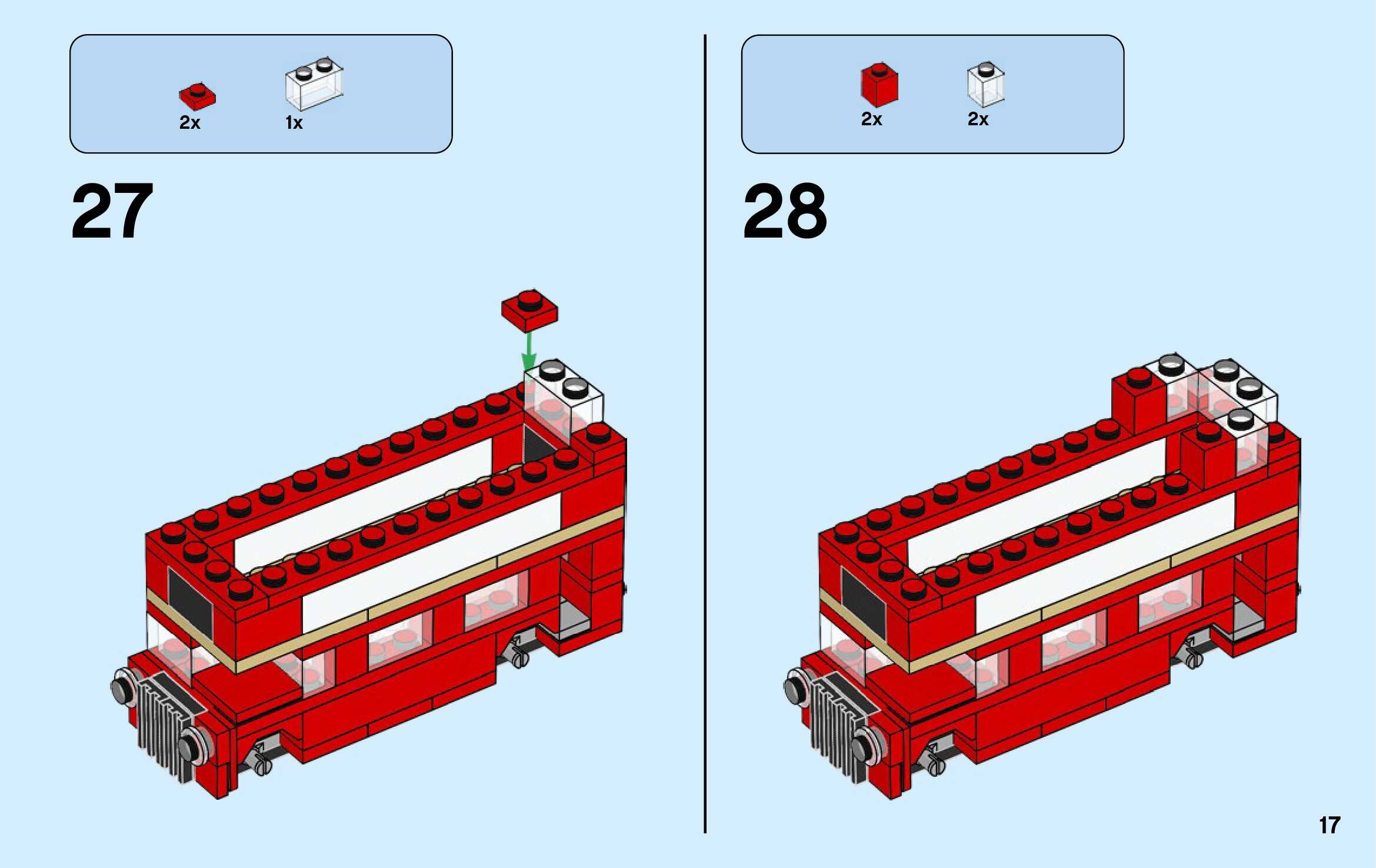 2x 1x

27

2x 2x

28

17