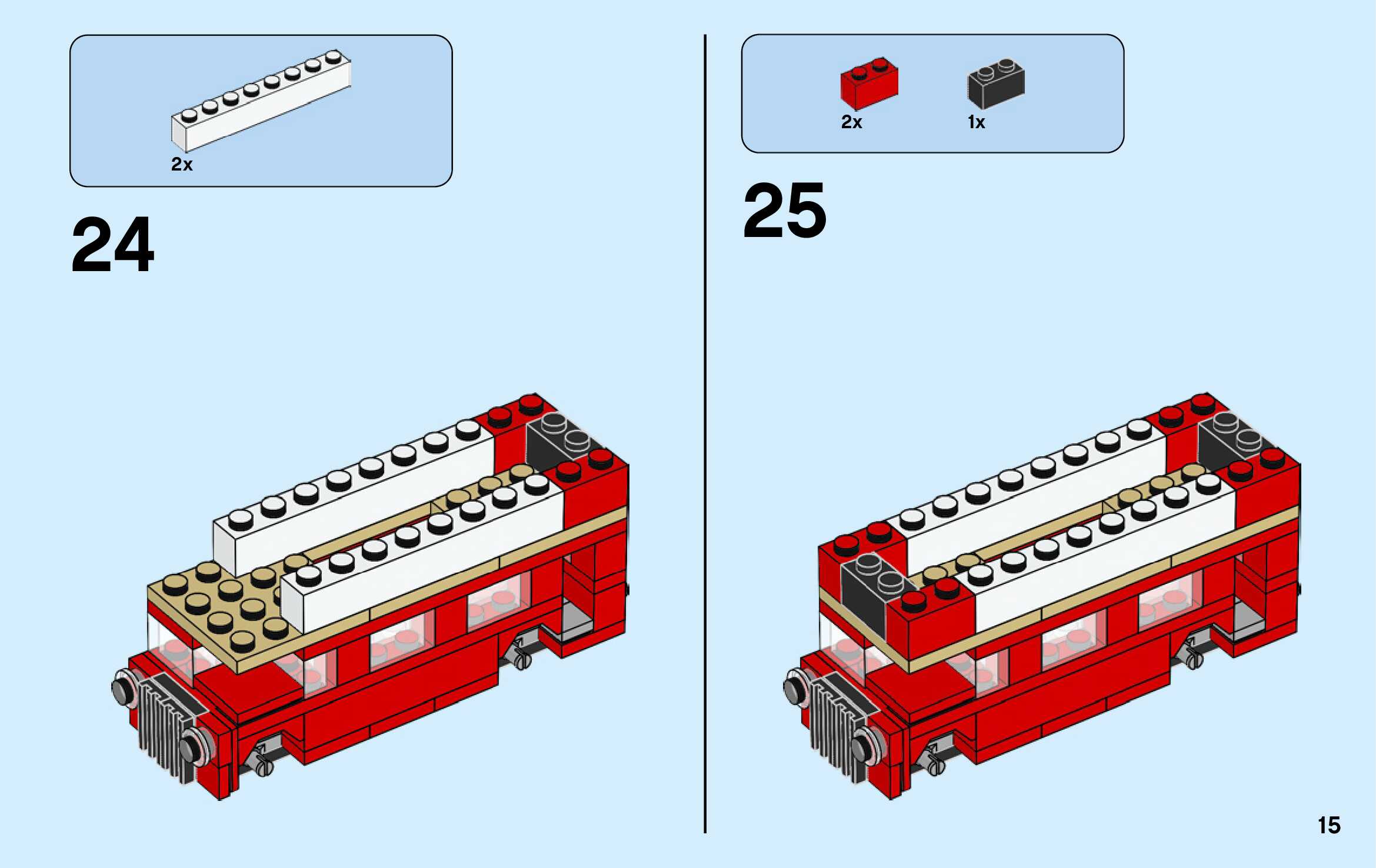 2x

24

2x
1x

25

15