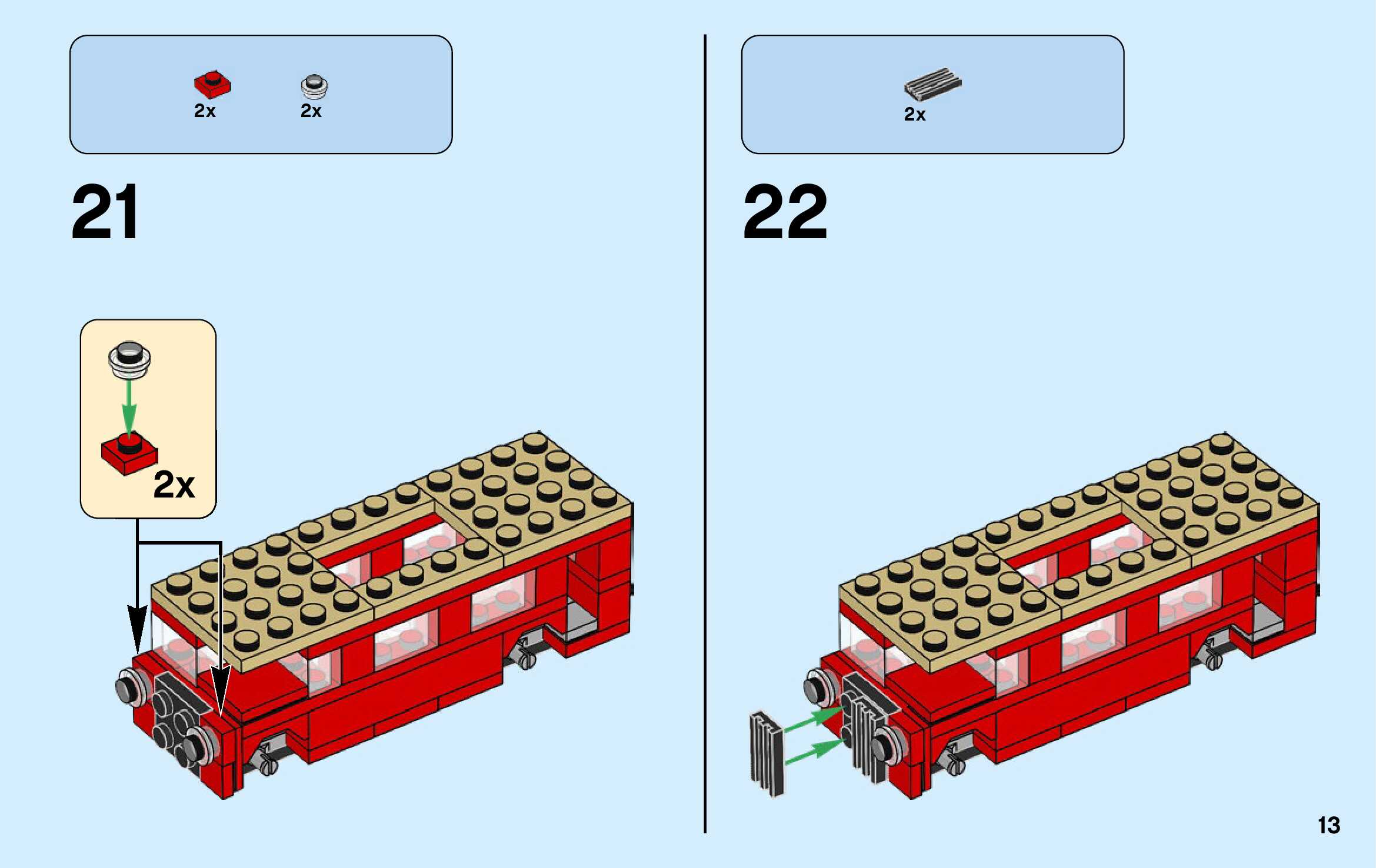 2x 2x

21

2x

2x

22

13