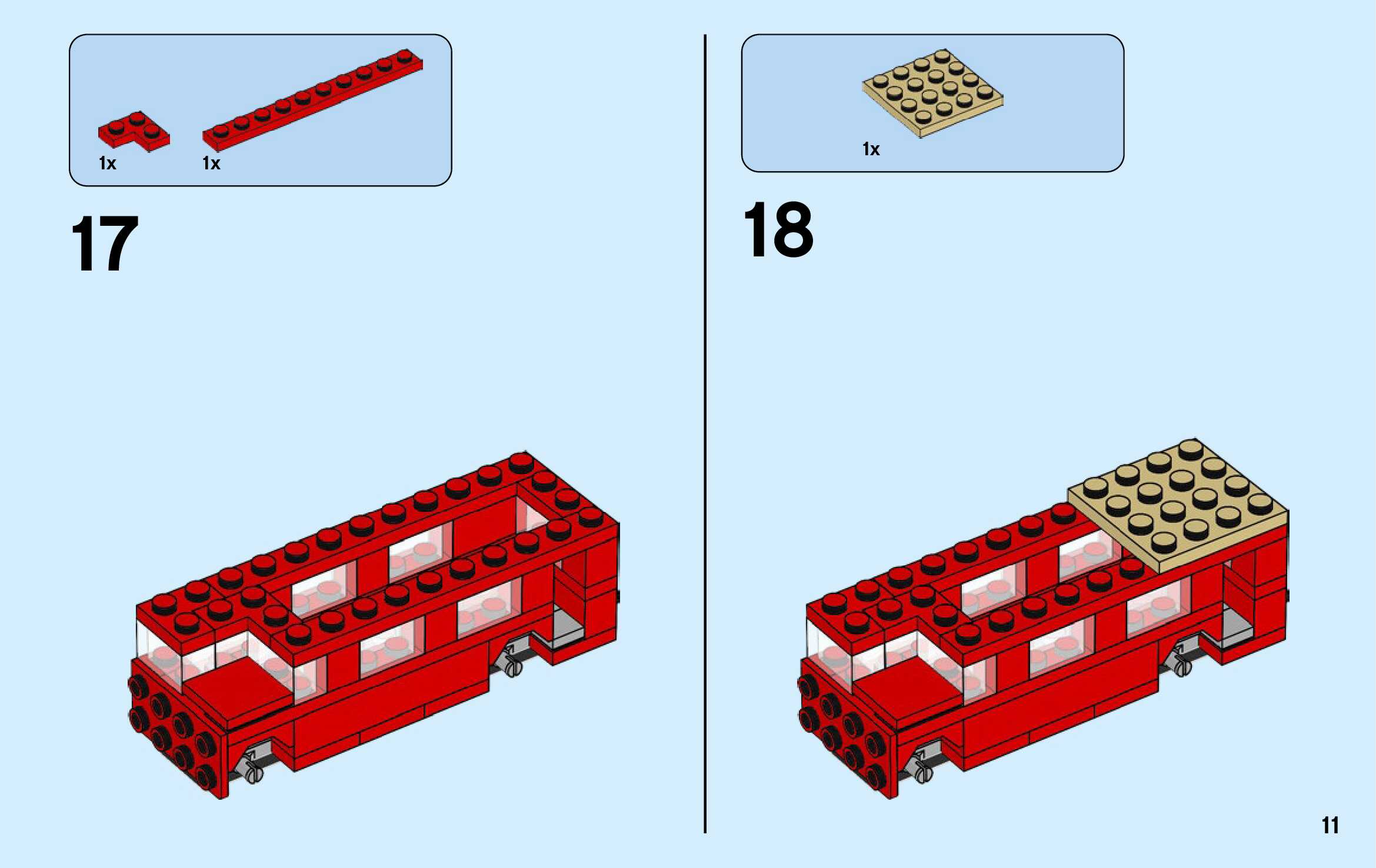 1x 1x

17

1x

18

11