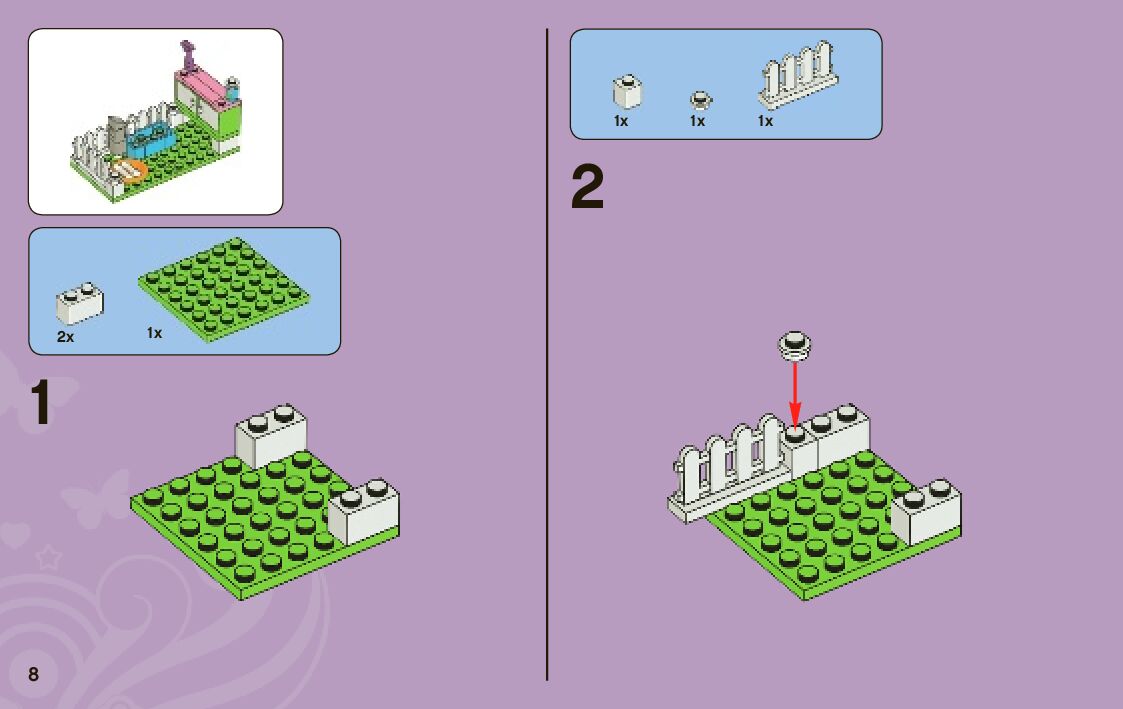 2x
1x

1

8

1x
1x
1x

2