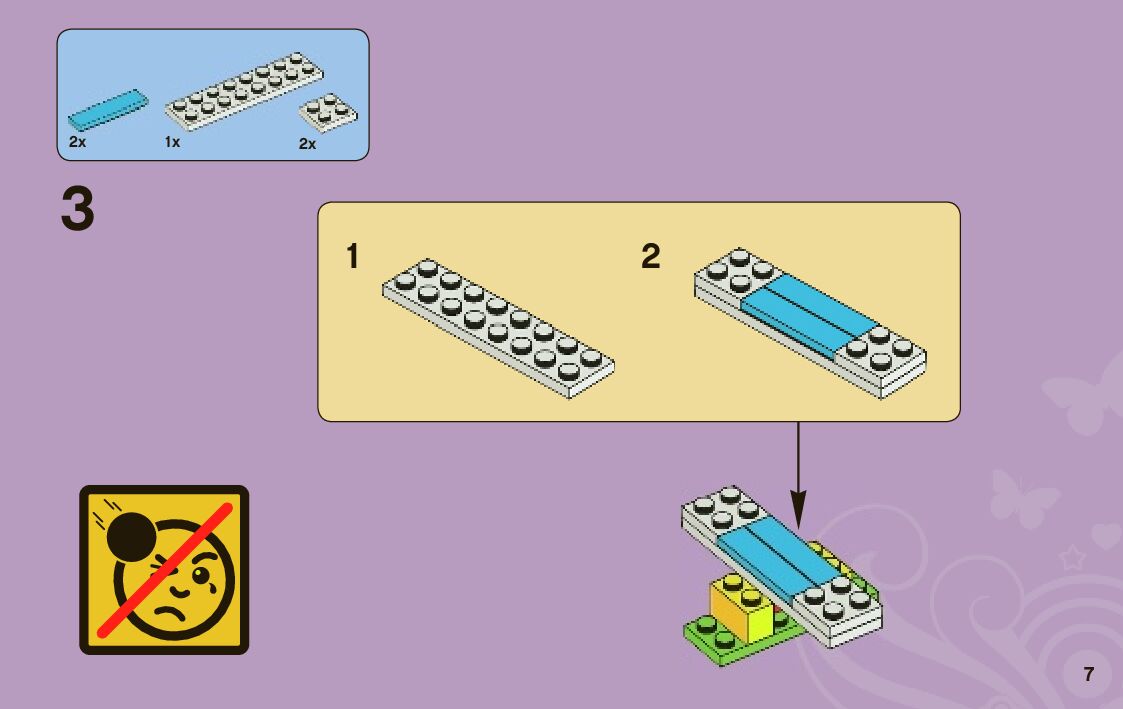 2x
1x
2x

3

1

2

7