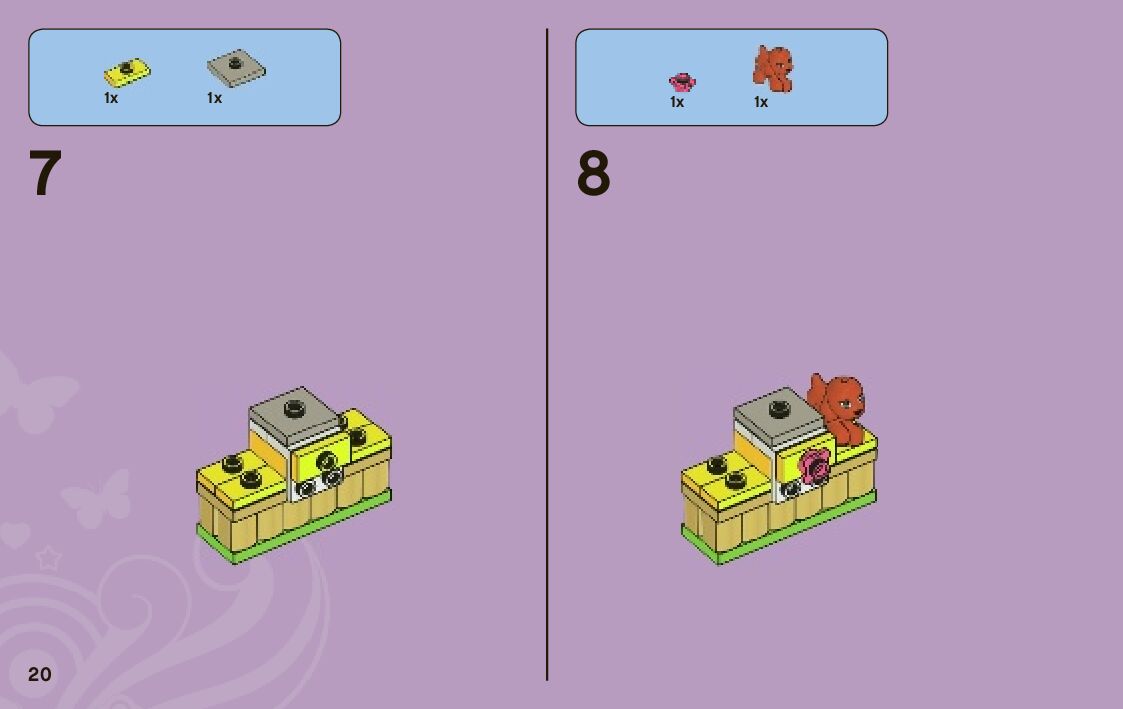 1x 1x

7

1x 1x

8

20