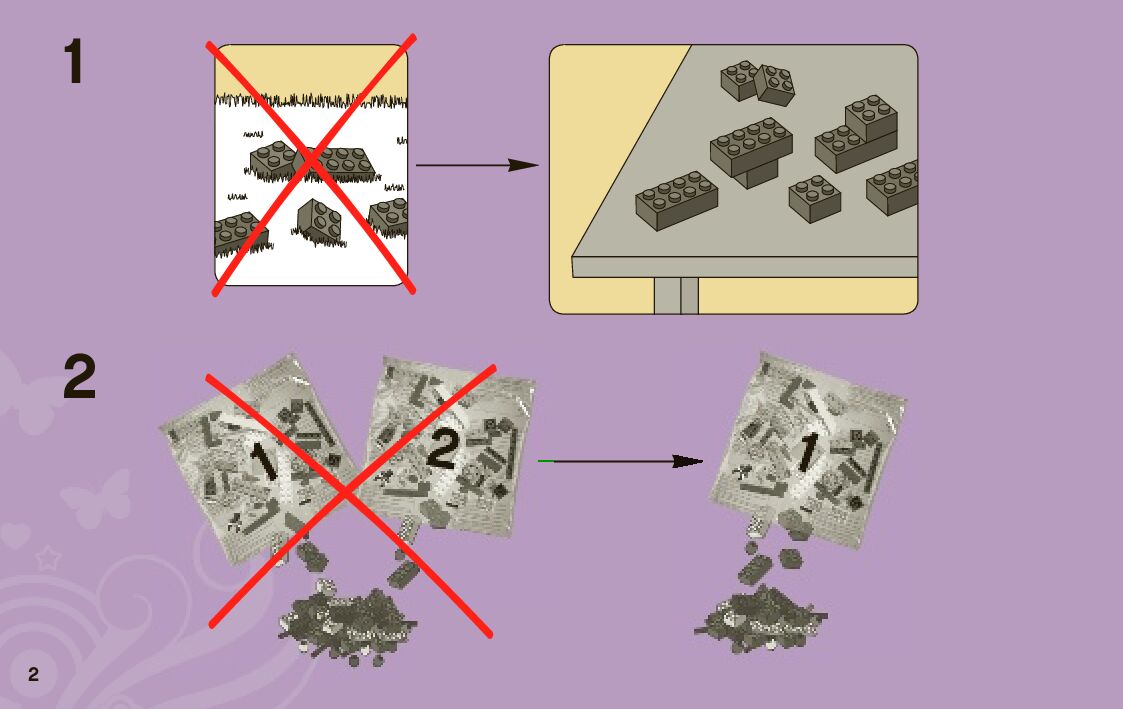 1

2

1

2

1

2