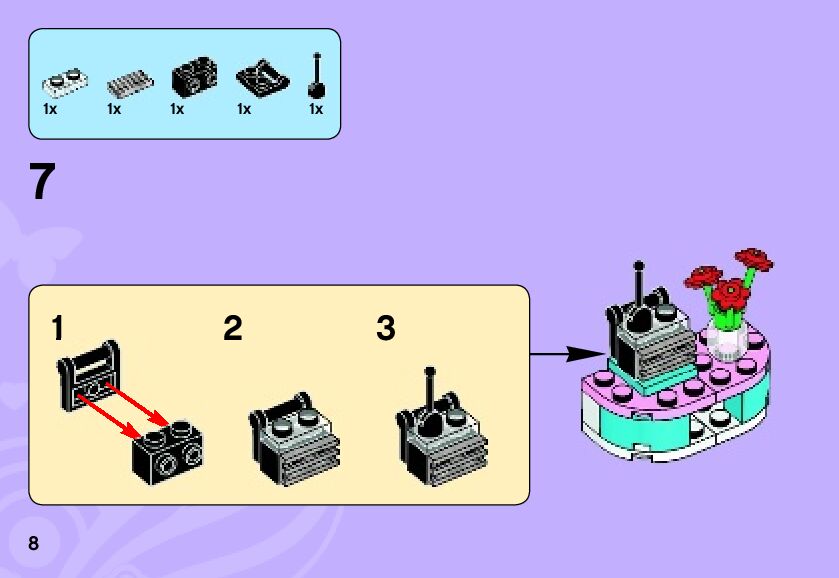 1x 1x 1x 1x 1x

7

1

2

3

8