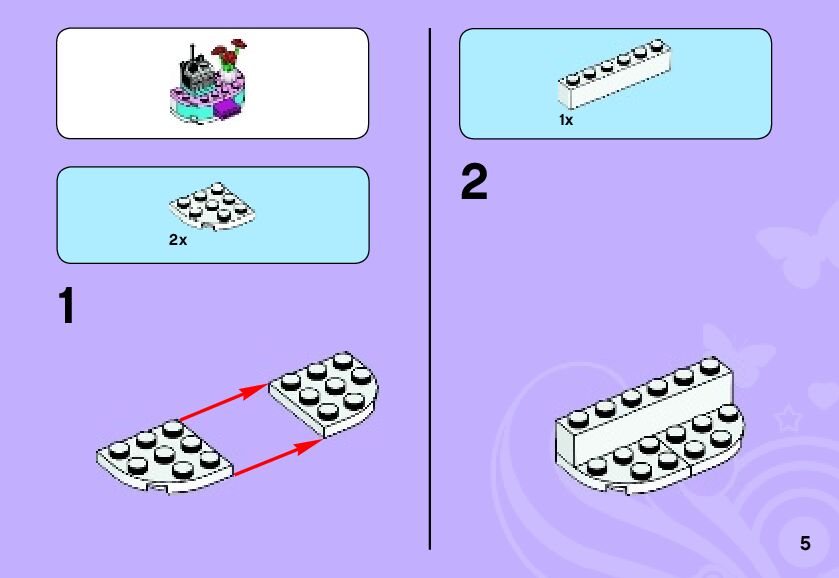 2x

1

1x

2

5