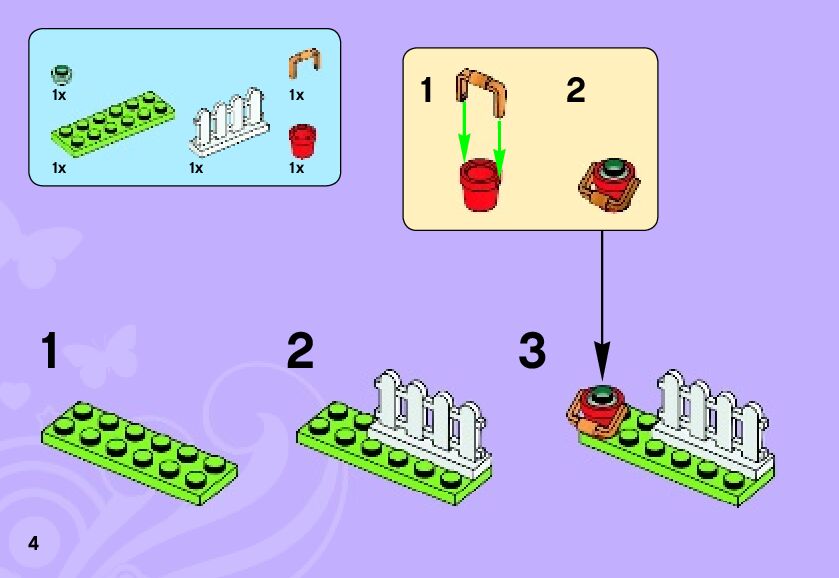 1x
1x
1x
1x
1x

1
2

1
2
3

4