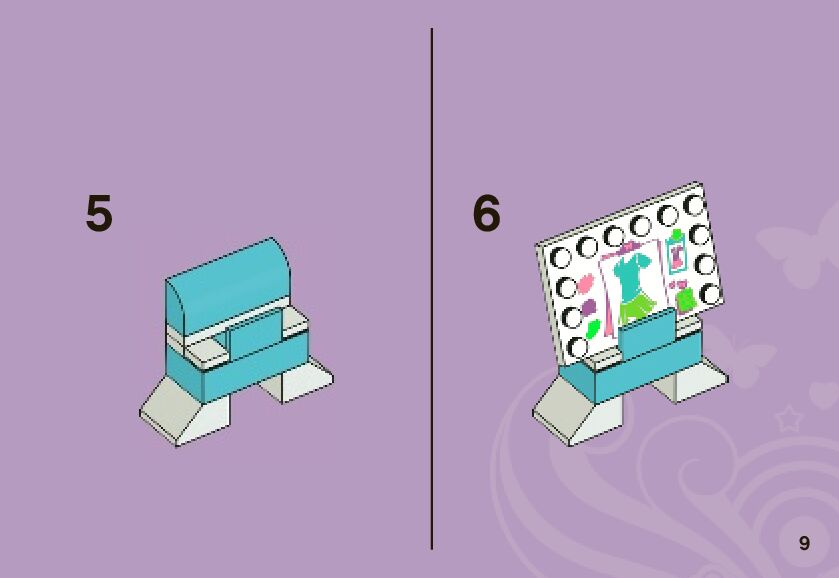 5

6

9