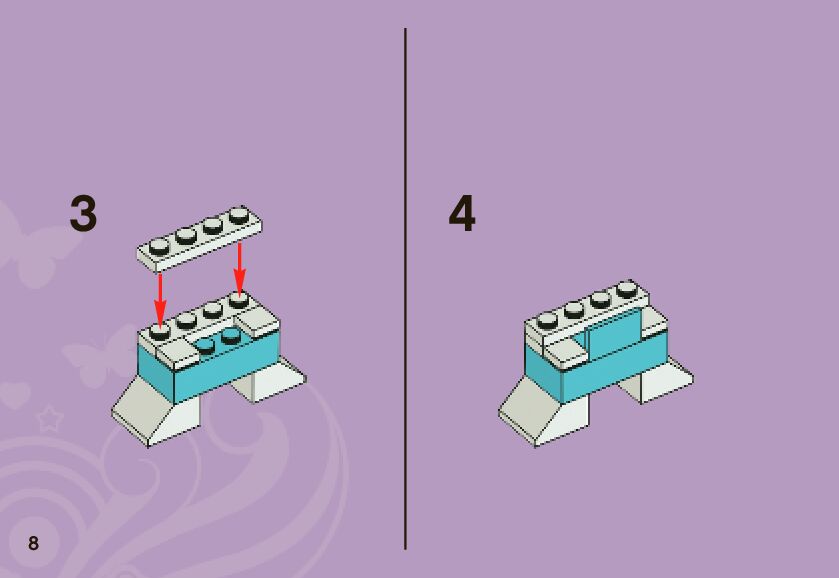 3

4

8