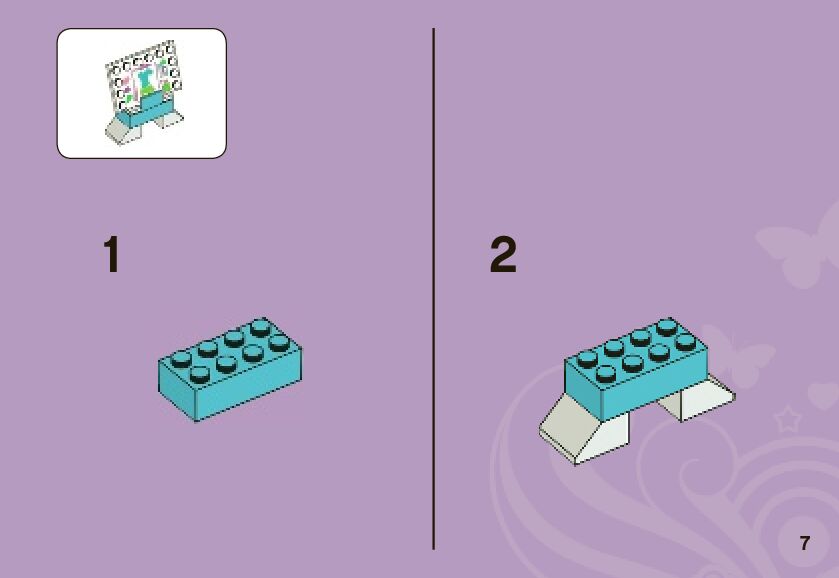 1

2

7