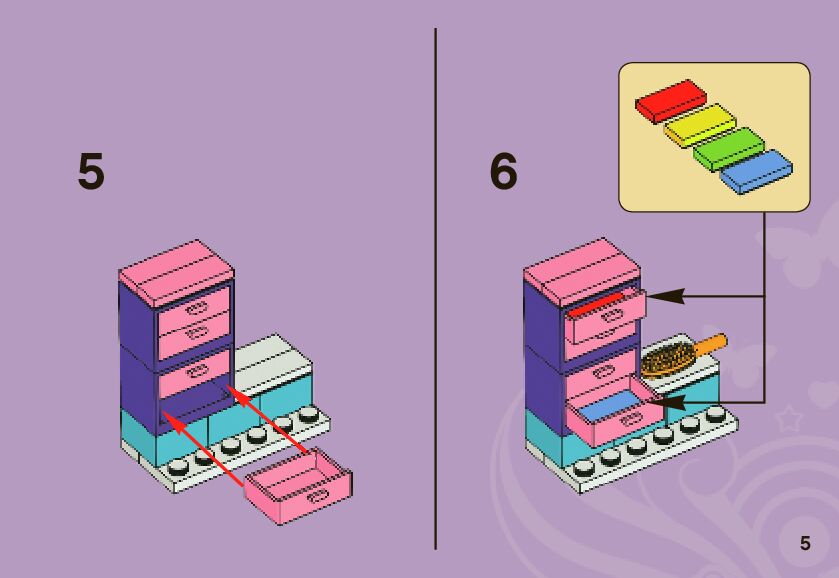 5

6

5