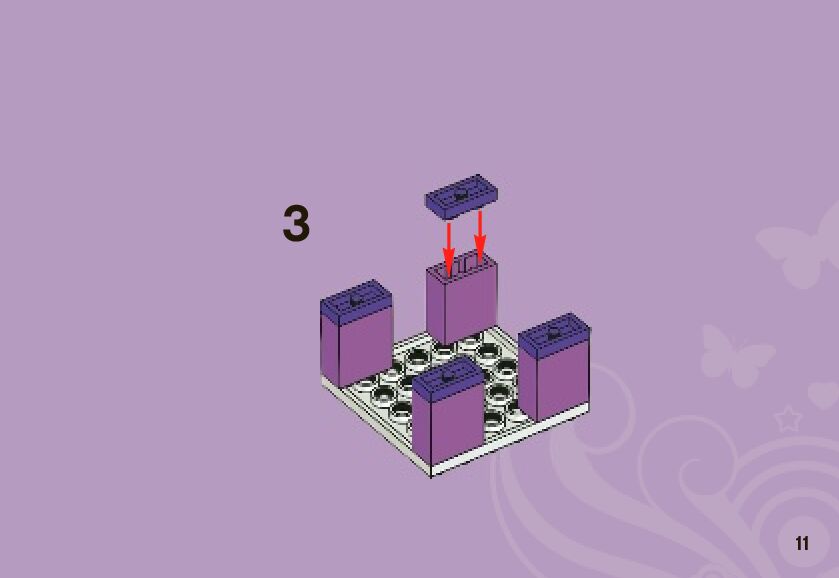 3

11