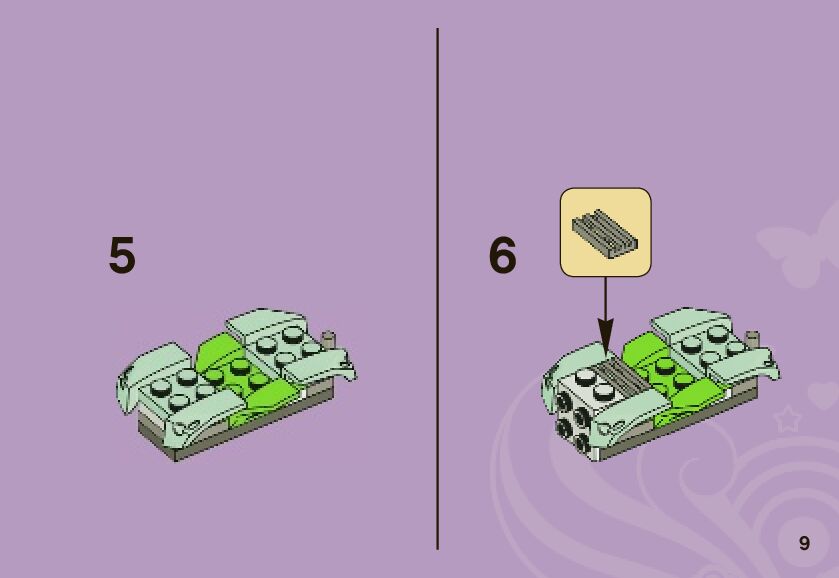 5

6

9