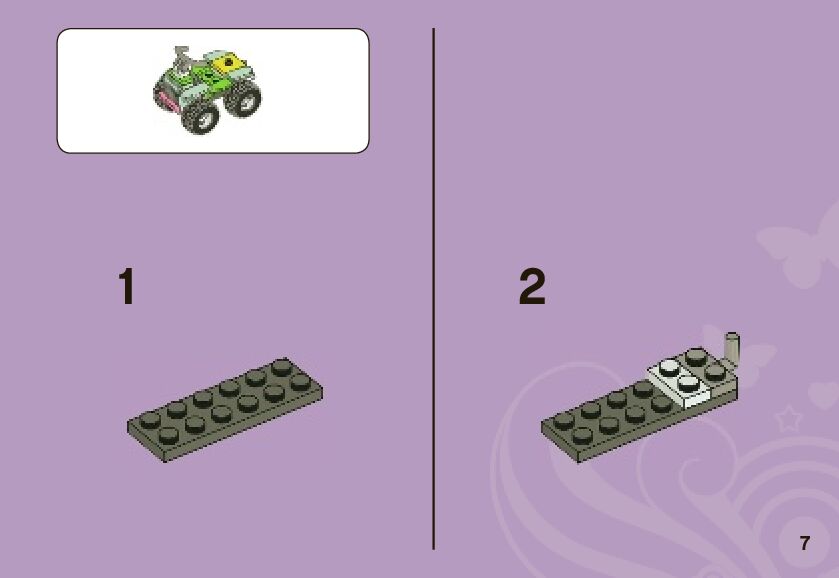 1

2

7