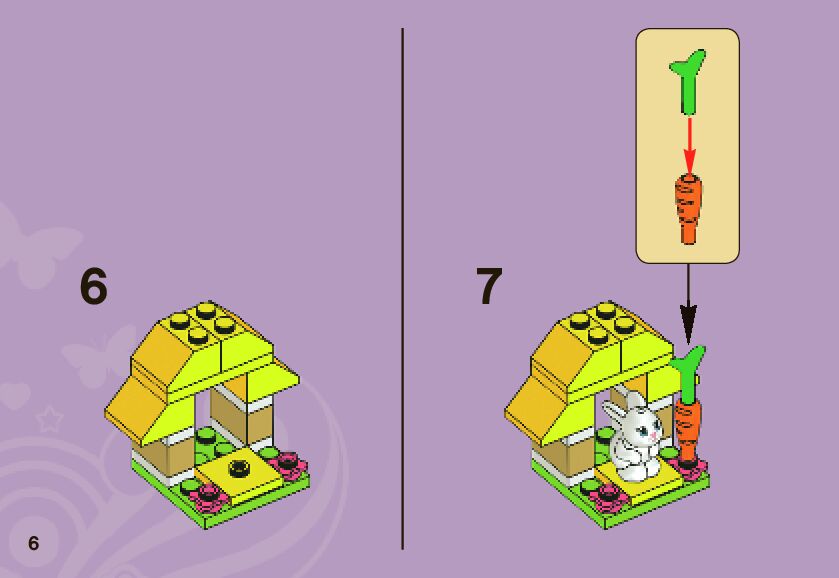 6

7

6