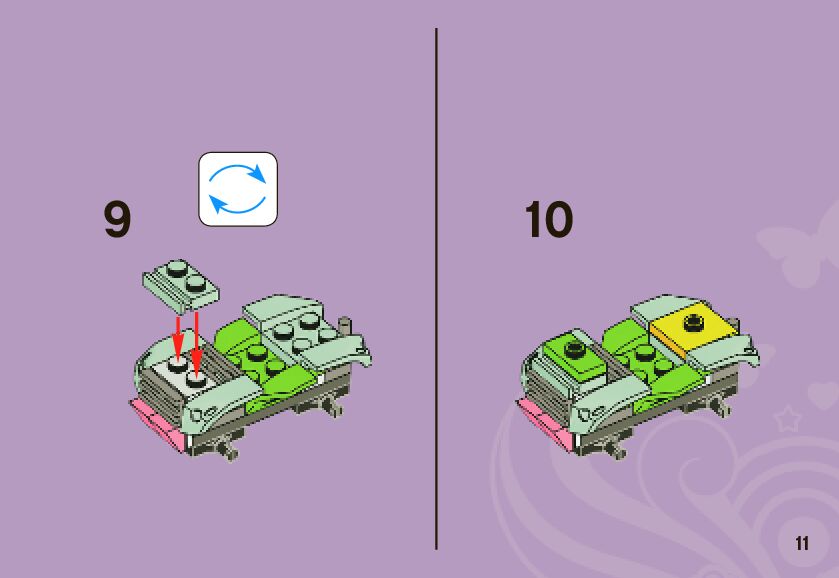 9

10

11