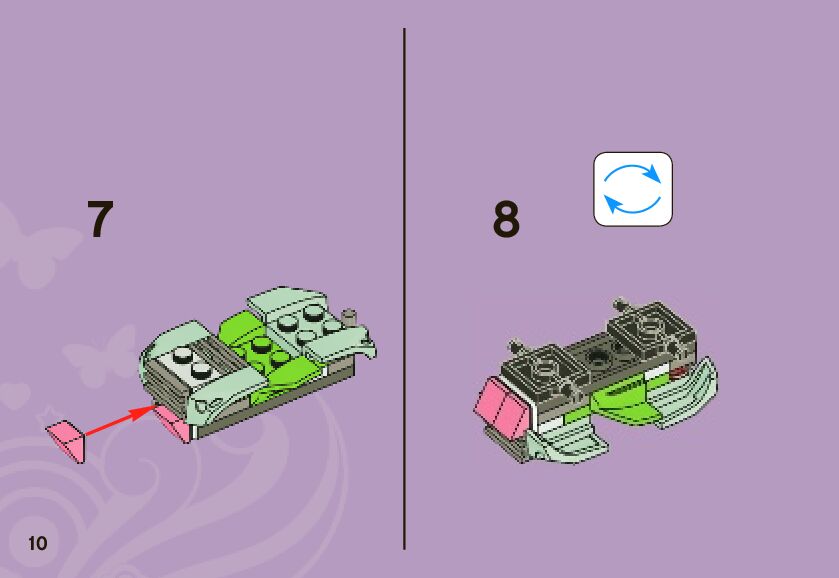 7

8

10