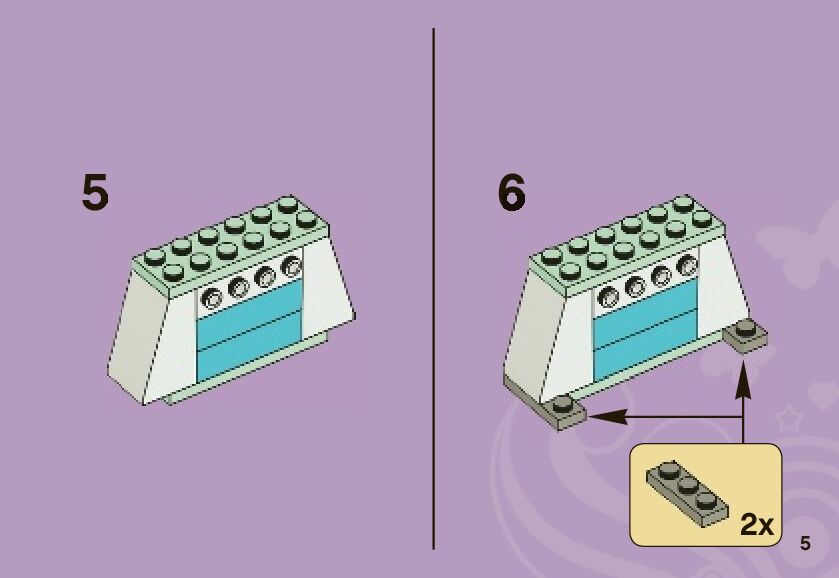 5

6

2x

5