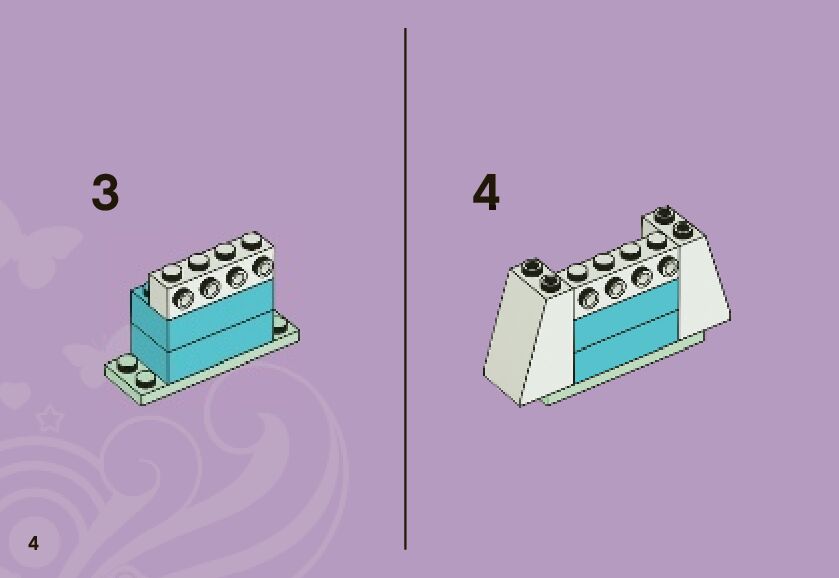 3

4

4