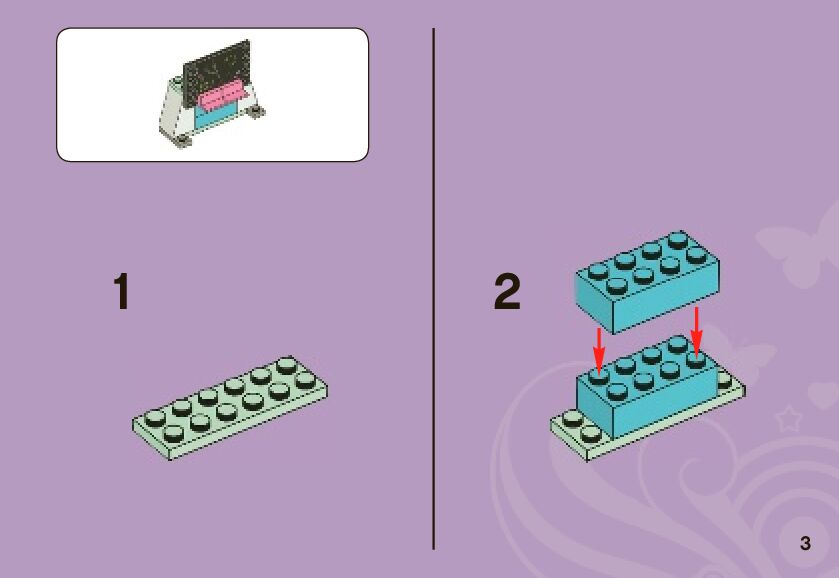 1

2

3