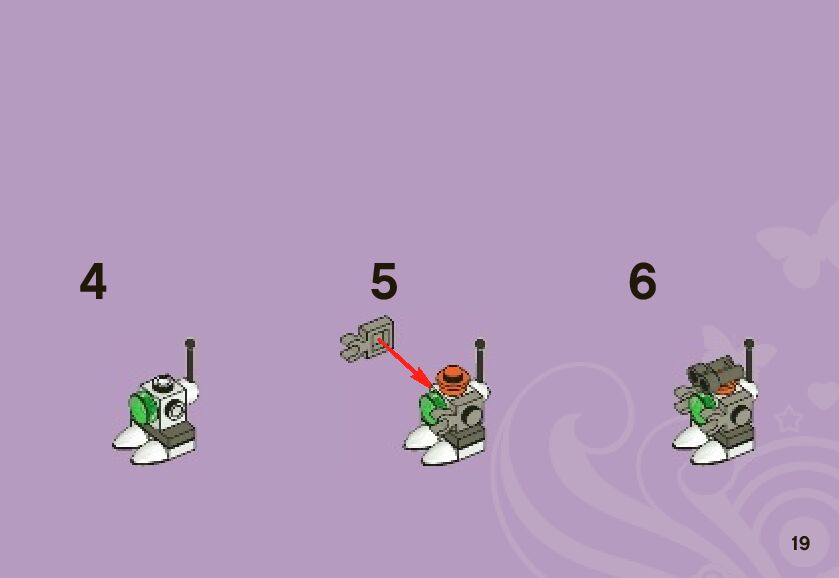 4

5

6

19