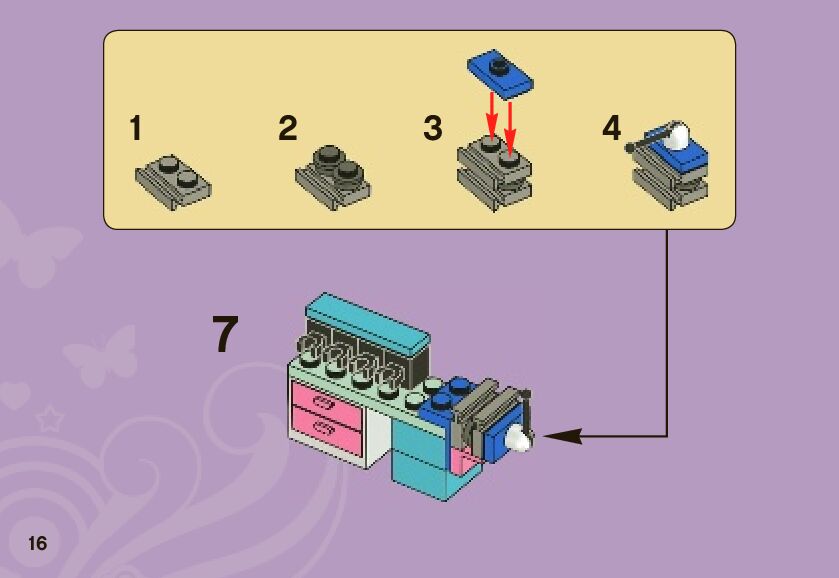 1

2

3

4

7

16